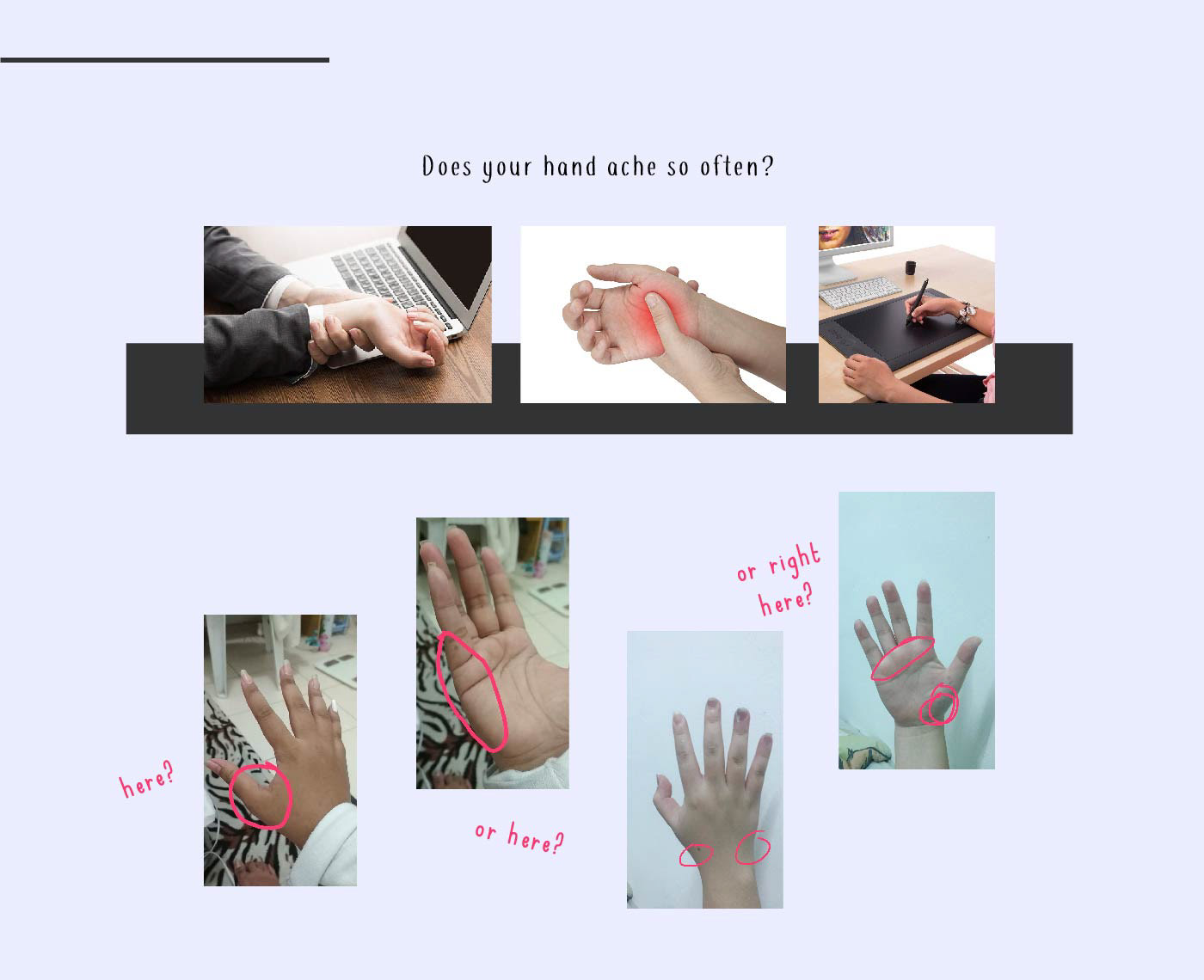 Does your hand ache so often?

here?

or here?

or right here?