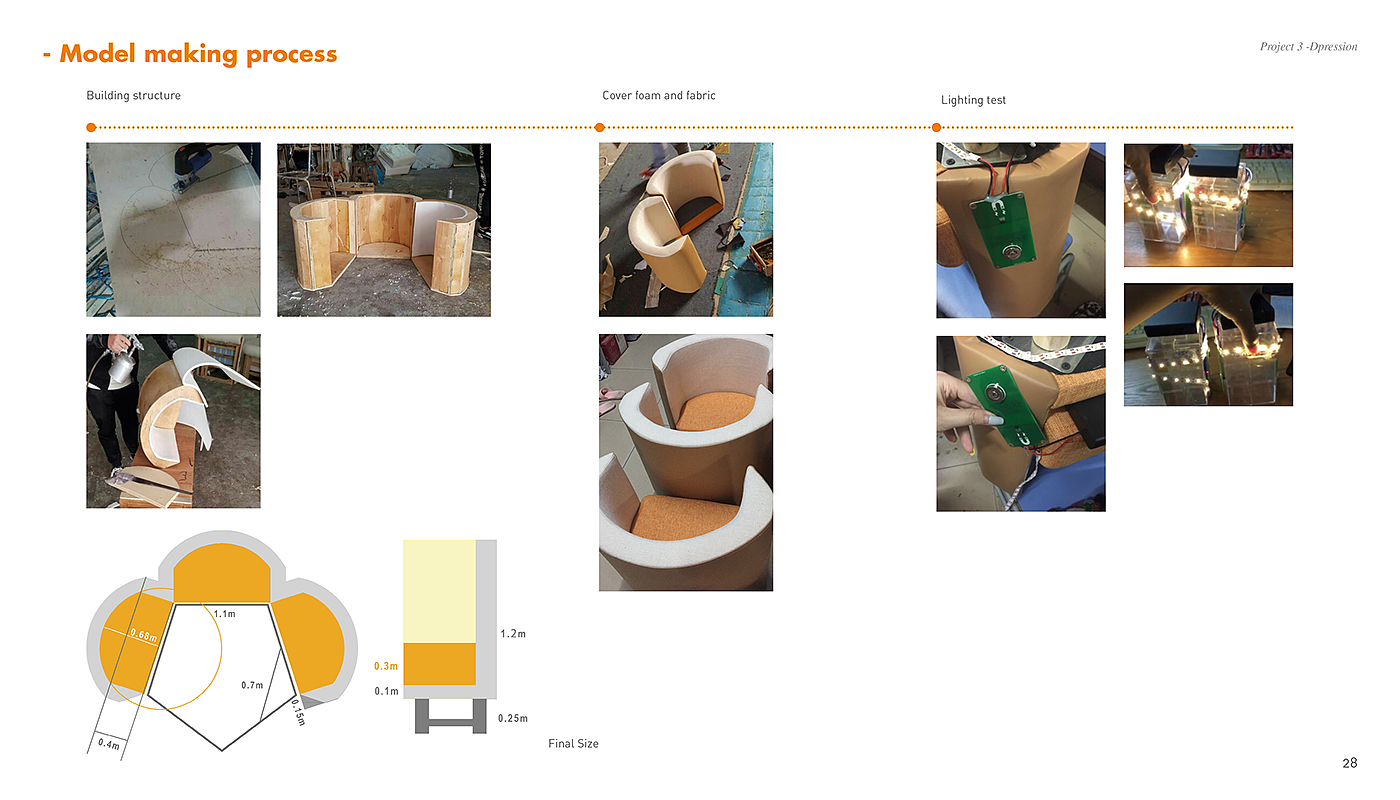 - Model making process

Project 3 -Dpression

Building structure

Cover foam and fabric

Lighting test

1.1m

0.68m

0.7m

0.15m

0.4m

1.2m

0.3m

0.1m

0.25m

Final Size

28