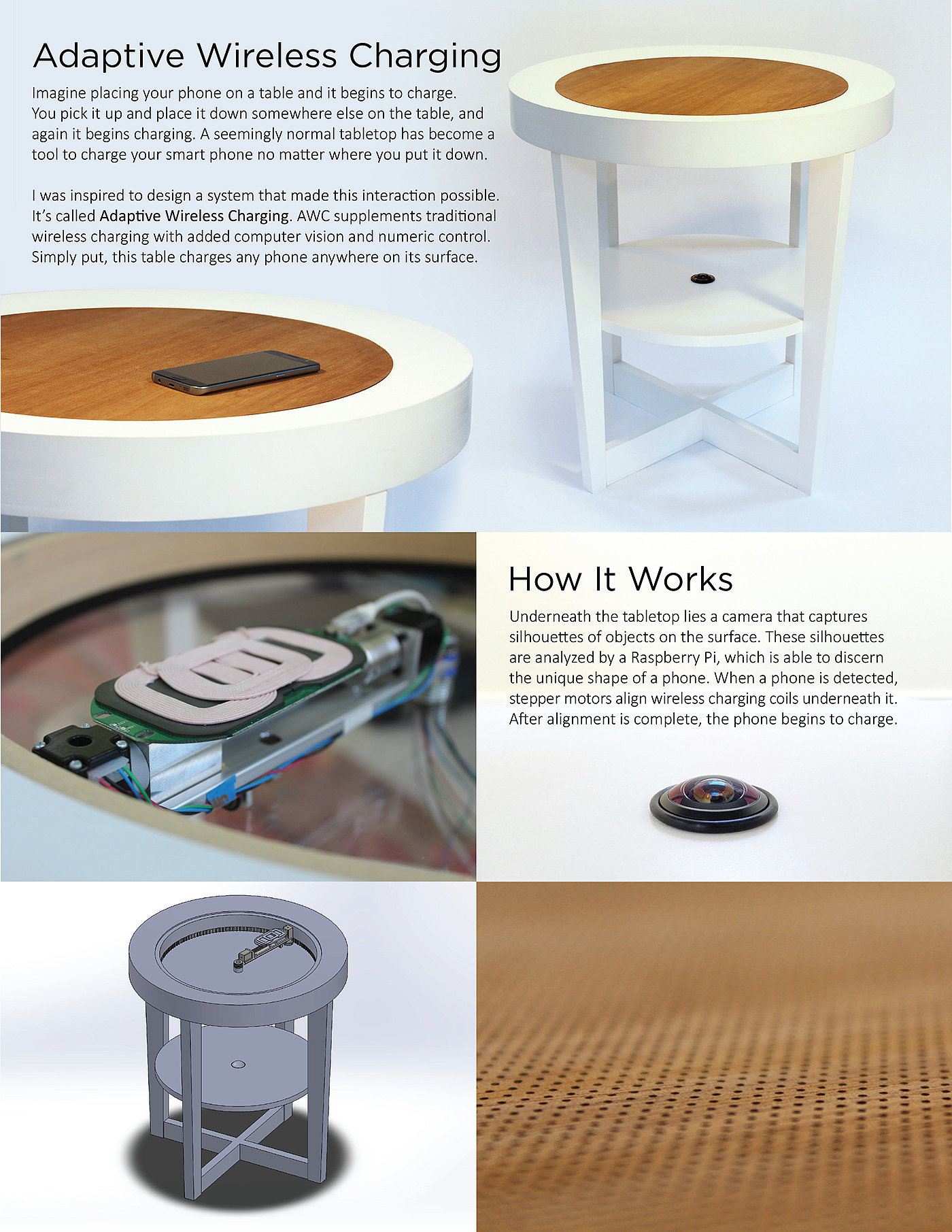 Adaptive Wireless Charging

Imagine placing your phone on a table and it begins to charge. You pick it up and place it down somewhere else on the table, and again it begins charging. A seemingly normal tabletop has become a tool to charge your smart phone no matter where you put it down.

I was inspired to design a system that made this interaction possible. It's called Adaptive Wireless Charging. AWC supplements traditional wireless charging with added computer vision and numeric control. Simply put, this table charges any phone anywhere on its surface.

How It Works

Underneath the tabletop lies a camera that captures silhouettes of objects on the surface. These silhouettes are analyzed by a Raspberry Pi, which is able to discern the unique shape of a phone. When a phone is detected, stepper motors align wireless charging coils underneath it. After alignment is complete, the phone begins to charge.