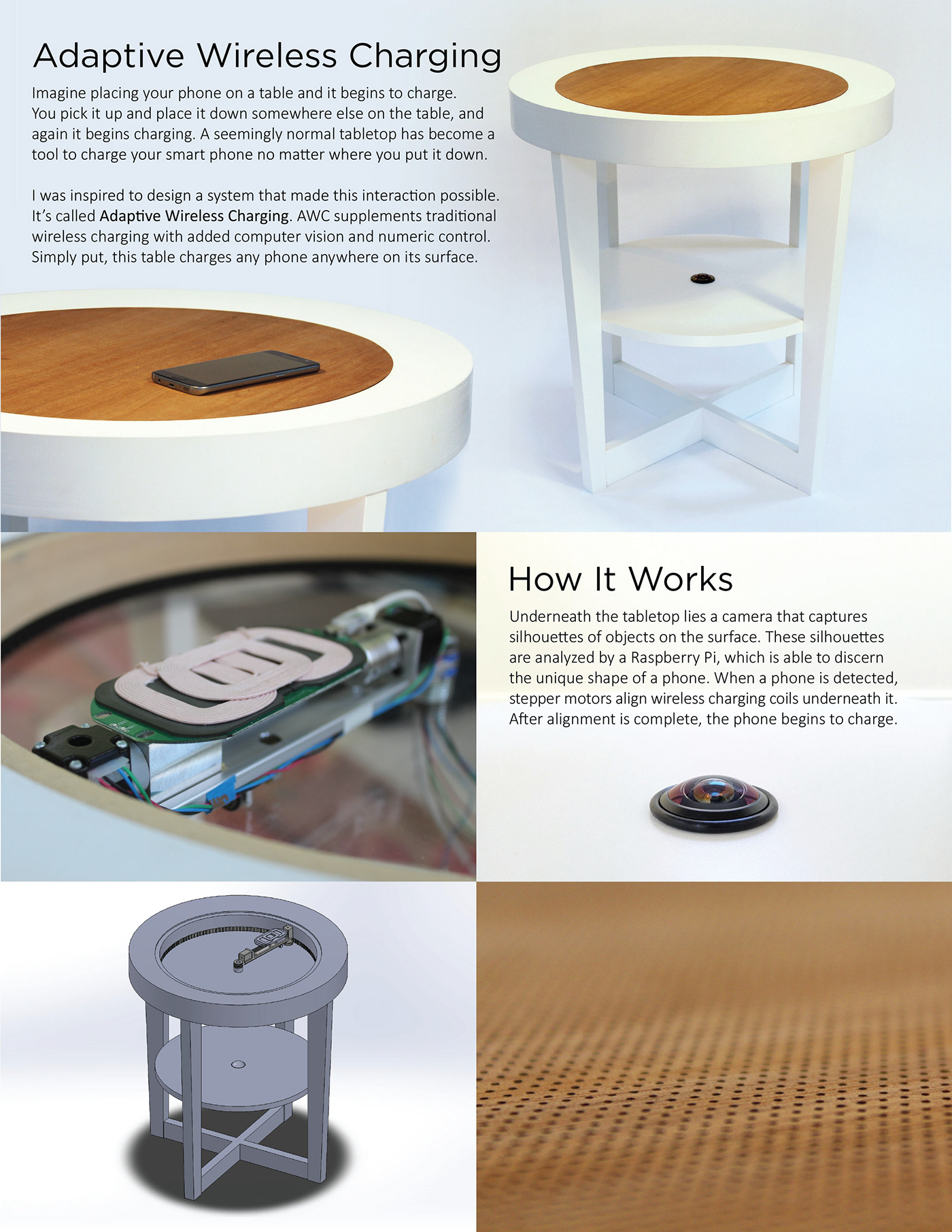 Adaptive Wireless Charging

Imagine placing your phone on a table and it begins to charge. You pick it up and place it down somewhere else on the table, and again it begins charging. A seemingly normal tabletop has become a tool to charge your smart phone no matter where you put it down.

I was inspired to design a system that made this interaction possible. It's called Adaptive Wireless Charging. AWC supplements traditional wireless charging with added computer vision and numeric control. Simply put, this table charges any phone anywhere on its surface.

How It Works

Underneath the tabletop lies a camera that captures silhouettes of objects on the surface. These silhouettes are analyzed by a Raspberry Pi, which is able to discern the unique shape of a phone. When a phone is detected, stepper motors align wireless charging coils underneath it. After alignment is complete, the phone begins to charge.