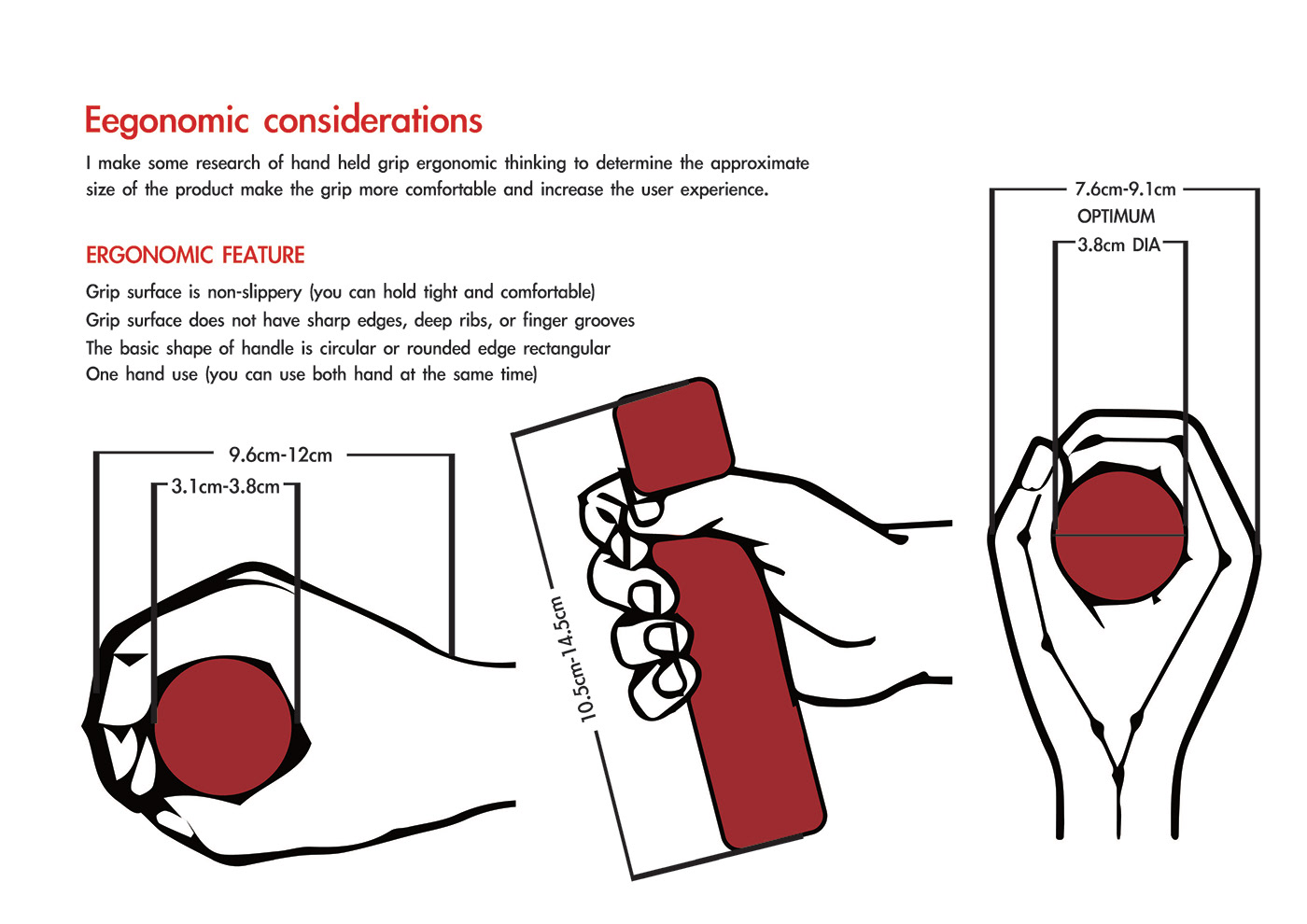 Eegonomic considerations

I make some research of hand held grip ergonomic thinking to determine the approximate size of the product make the grip more comfortable and increase the user experience.

ERGONOMIC FEATURE

Grip surface is non-slippery (you can hold tight and comfortable)
Grip surface does not have sharp edges, deep ribs, or finger grooves
The basic shape of handle is circular or rounded edge rectangular
One hand use (you can use both hand at the same time)

9.6cm-12cm
3.1cm-3.8cm

10.5cm-14.5cm

7.6cm-9.1cm
OPTIMUM
3.8cm DIA