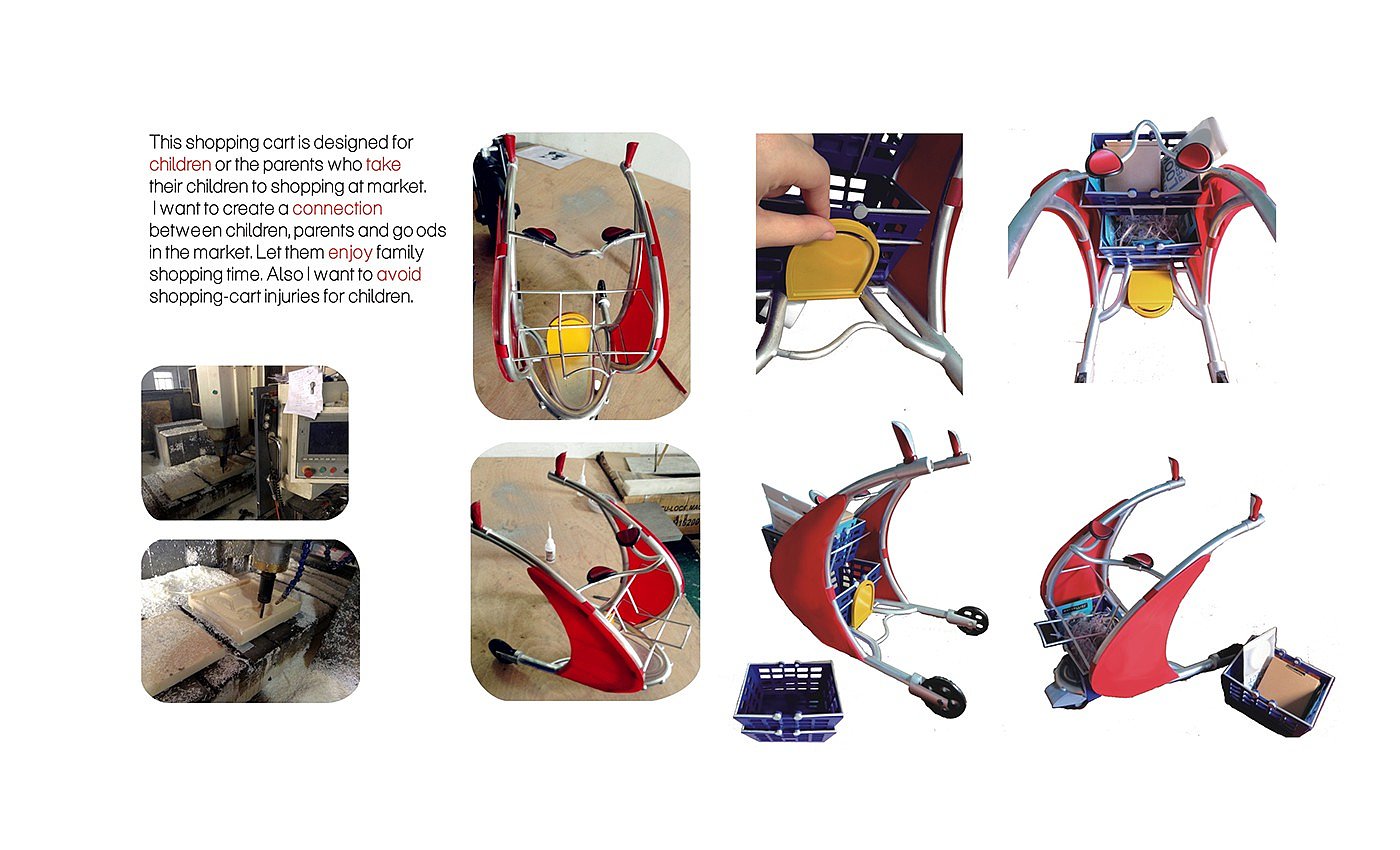 This shopping cart is designed for children or the parents who take their children to shopping at market. I want to create a connection between children, parents and go ods in the market. Let them enjoy family shopping time. Also I want to avoid shopping-cart injuries for children.