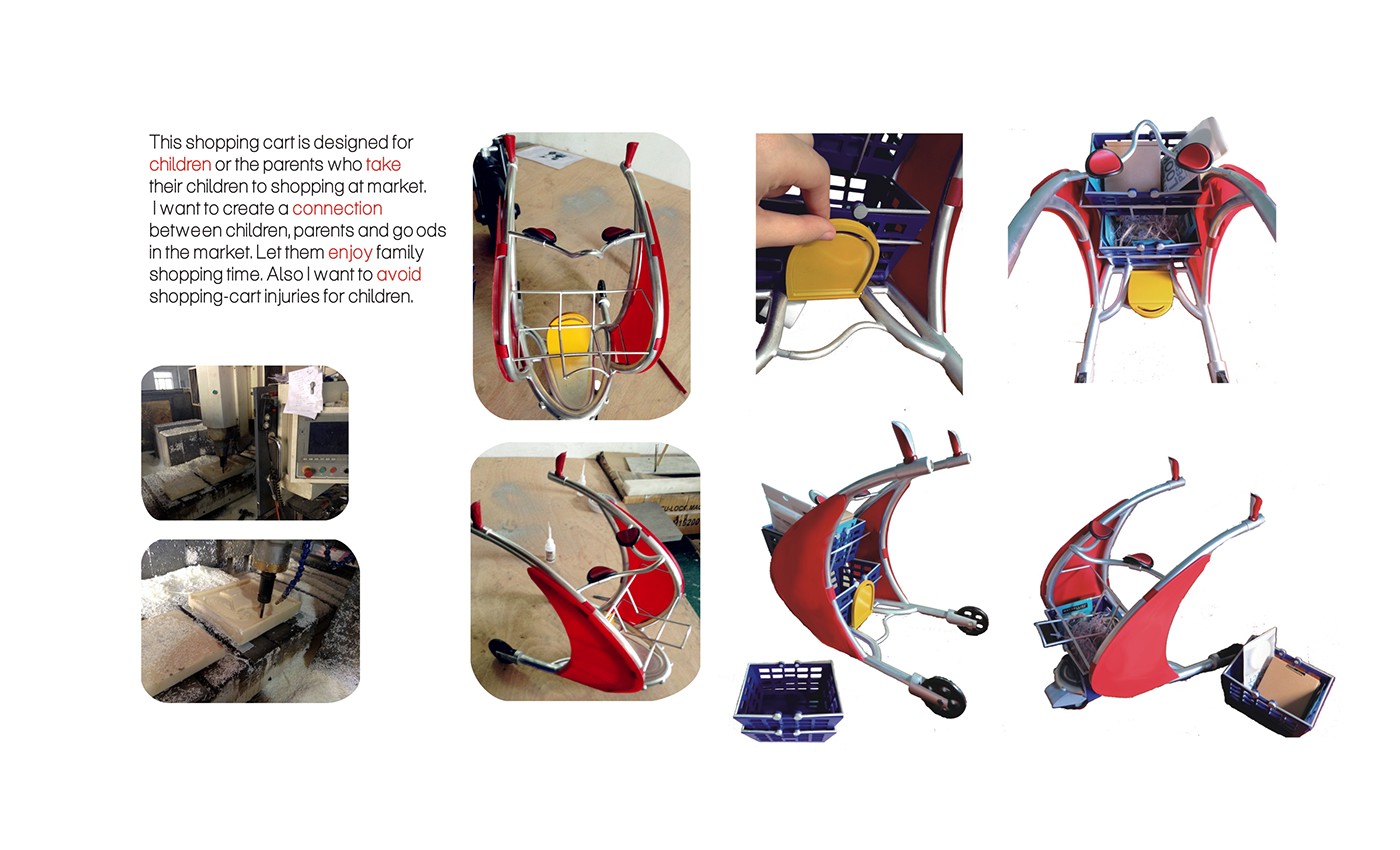 This shopping cart is designed for children or the parents who take their children to shopping at market. I want to create a connection between children, parents and go ods in the market. Let them enjoy family shopping time. Also I want to avoid shopping-cart injuries for children.