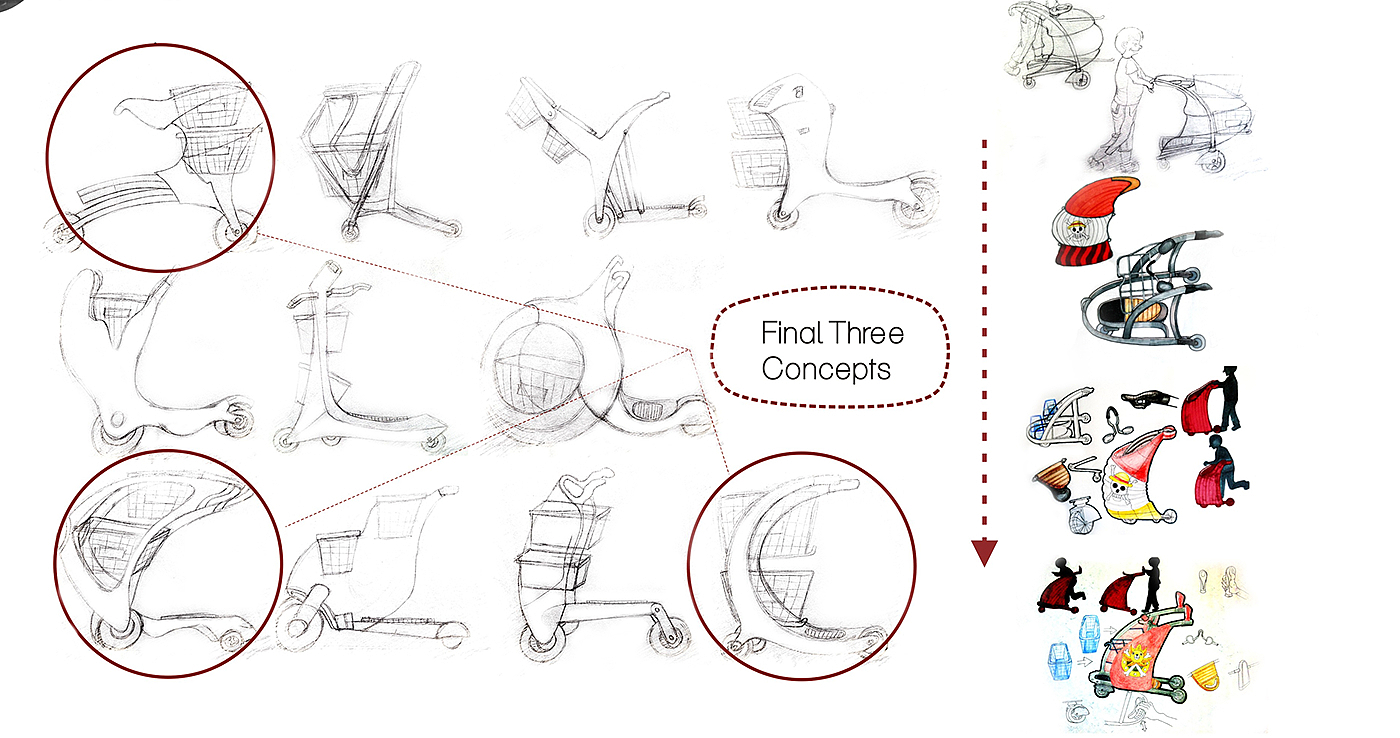 Final Three Concepts