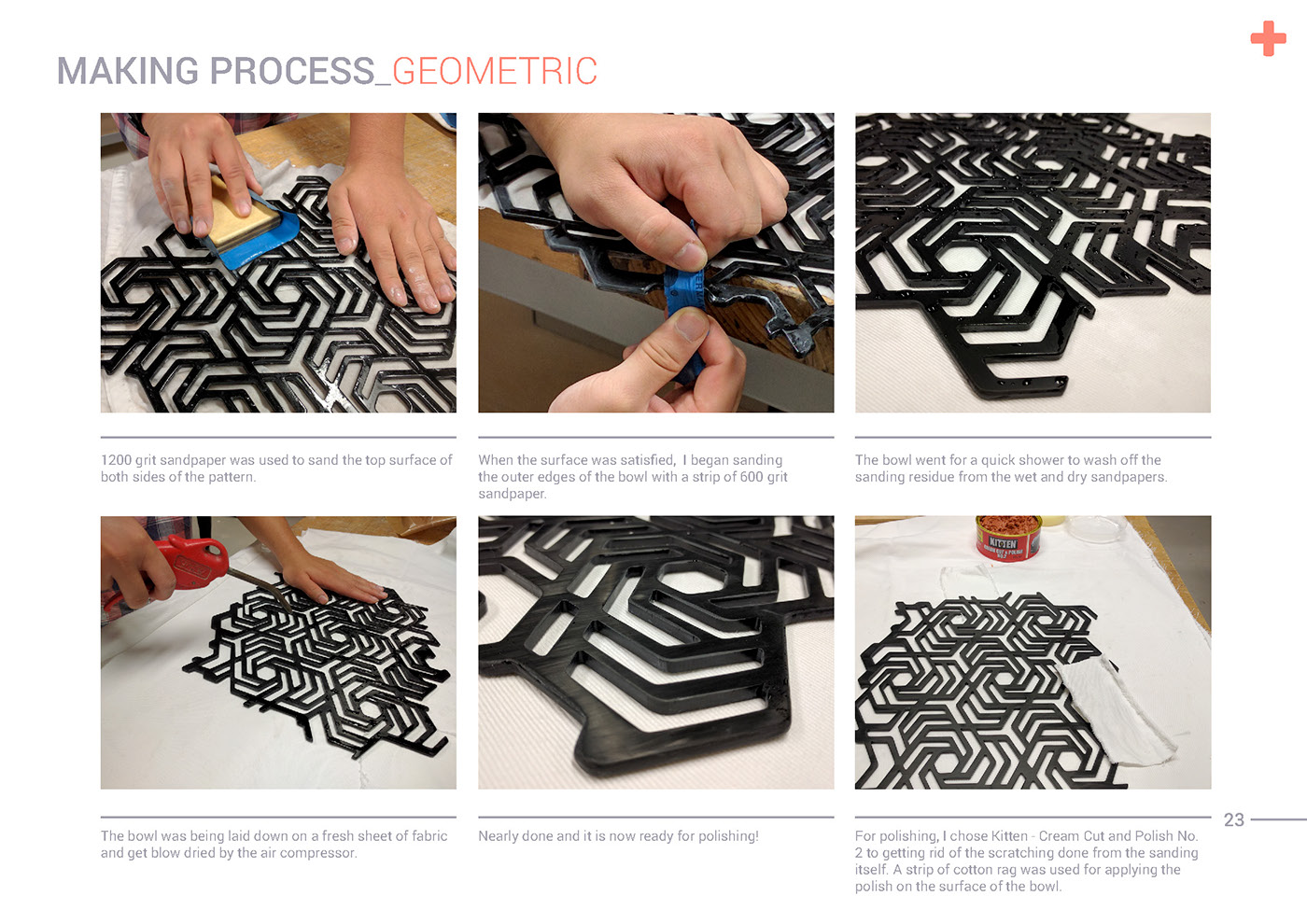 MAKING PROCESS_GEOMETRIC

1200 grit sandpaper was used to sand the top surface of both sides of the pattern.

When the surface was satisfied, I began sanding the outer edges of the bowl with a strip of 600 grit sandpaper.

The bowl went for a quick shower to wash off the sanding residue from the wet and dry sandpapers.

KITTEN

The bowl was being laid down on a fresh sheet of fabric and get blow dried by the air compressor.

Nearly done and it is now ready for polishing!

For polishing, I chose Kitten - Cream Cut and Polish No. 2 to getting rid of the scratching done from the sanding itself. A strip of cotton rag was used for applying the polish on the surface of the bowl.

23