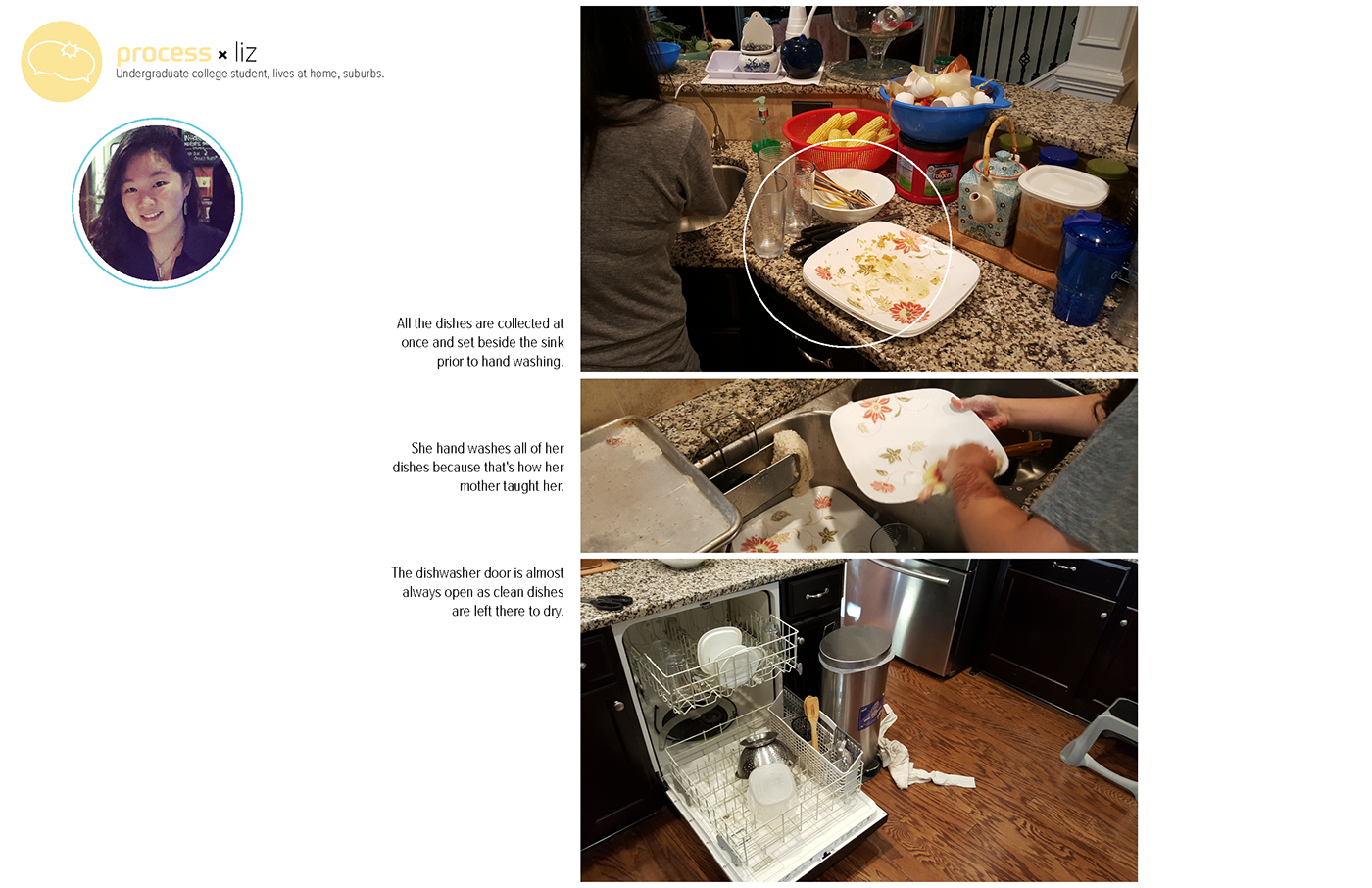 process × liz
Undergraduate college student, lives at home, suburbs.

All the dishes are collected at once and set beside the sink prior to hand washing.

She hand washes all of her dishes because that's how her mother taught her.

The dishwasher door is almost always open as clean dishes are left there to dry.