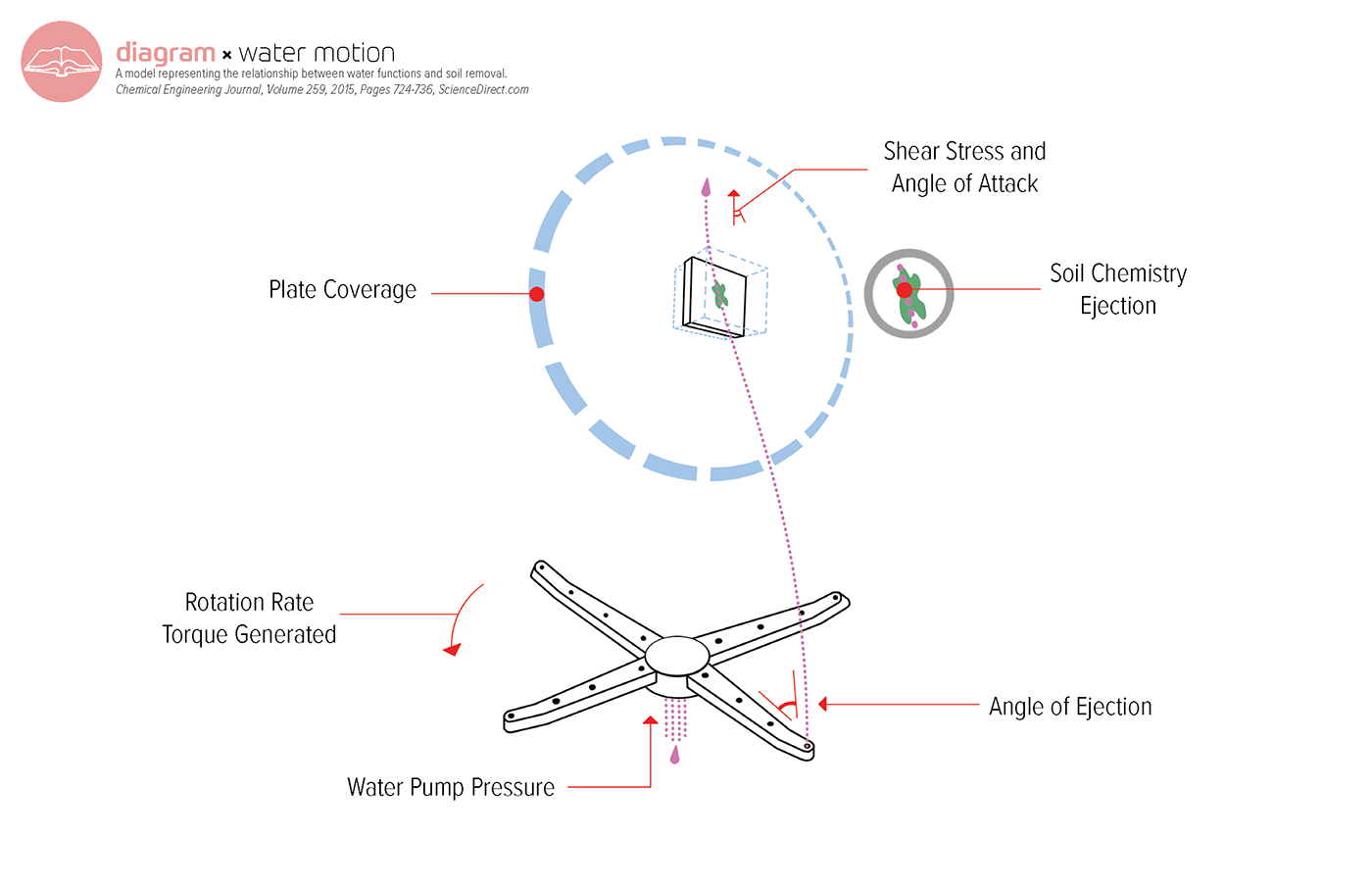 diagram × water motion
A model representing the relationship between water functions and soil removal.
Chemical Engineering Journal, Volume 259, 2015, Pages 724-736, ScienceDirect.com

Shear Stress and Angle of Attack

Plate Coverage

Soil Chemistry Ejection

Rotation Rate Torque Generated

Angle of Ejection

Water Pump Pressure