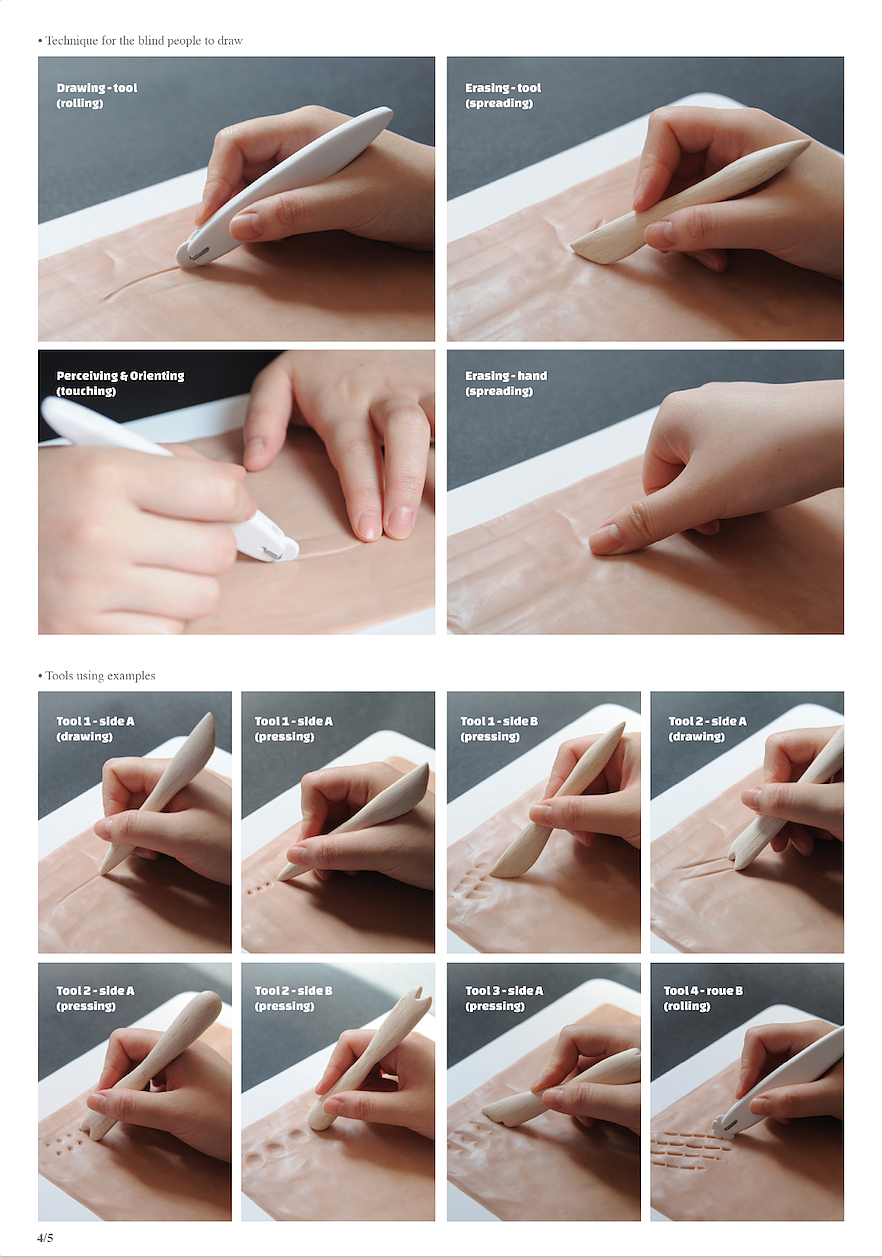 • Technique for the blind people to draw

Drawing - tool
(rolling)

Erasing - tool
(spreading)

Perceiving & Orienting
(touching)

Erasing - hand
(spreading)

• Tools using examples

Tool 1 - side A
(drawing)

Tool 1 - side A
(pressing)

Tool 1 - side B
(pressing)

Tool 2 - side A
(drawing)

Tool 2 - side A
(pressing)

Tool 2 - side B
(pressing)

Tool 3 - side A
(pressing)

Tool 4 - roue B
(rolling)

4/5