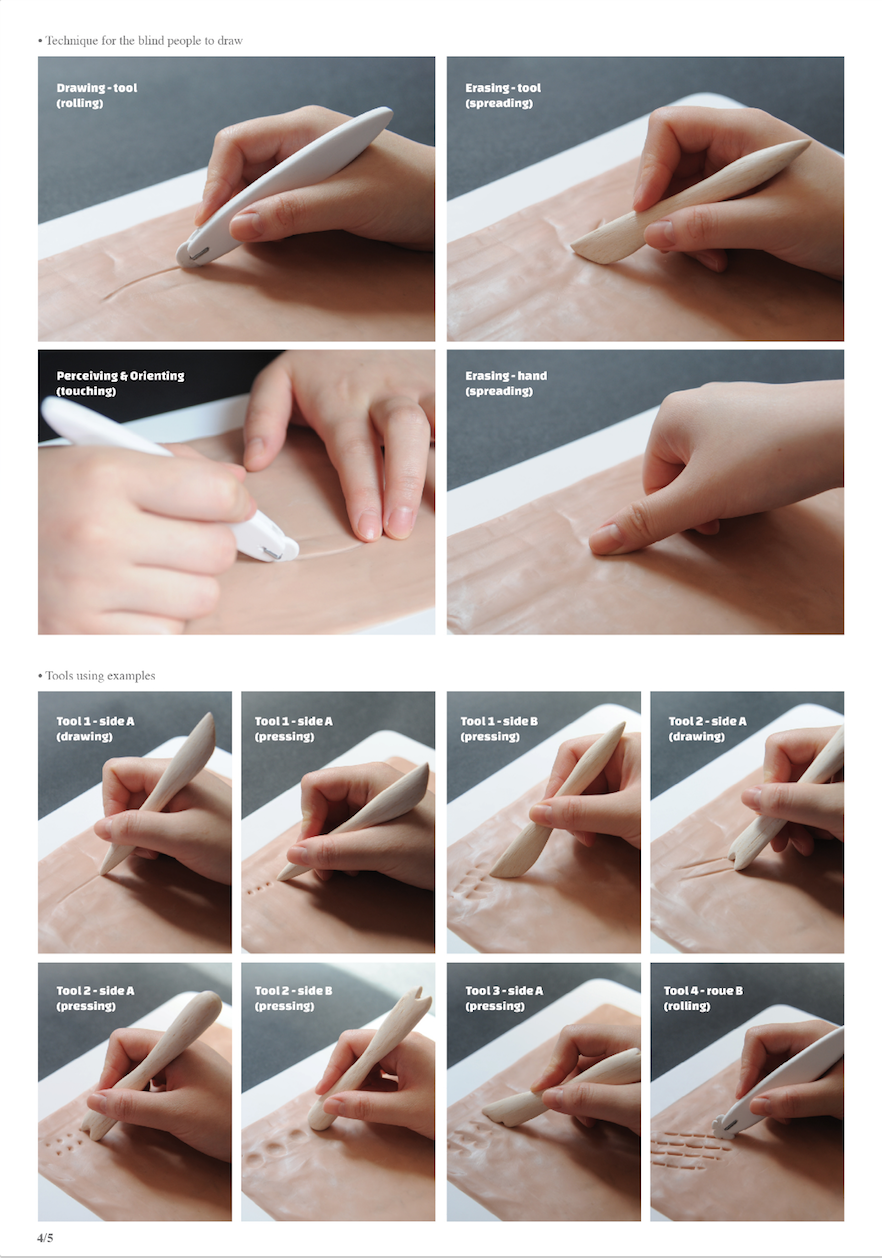 • Technique for the blind people to draw

Drawing - tool
(rolling)

Erasing - tool
(spreading)

Perceiving & Orienting
(touching)

Erasing - hand
(spreading)

• Tools using examples

Tool 1 - side A
(drawing)

Tool 1 - side A
(pressing)

Tool 1 - side B
(pressing)

Tool 2 - side A
(drawing)

Tool 2 - side A
(pressing)

Tool 2 - side B
(pressing)

Tool 3 - side A
(pressing)

Tool 4 - roue B
(rolling)

4/5