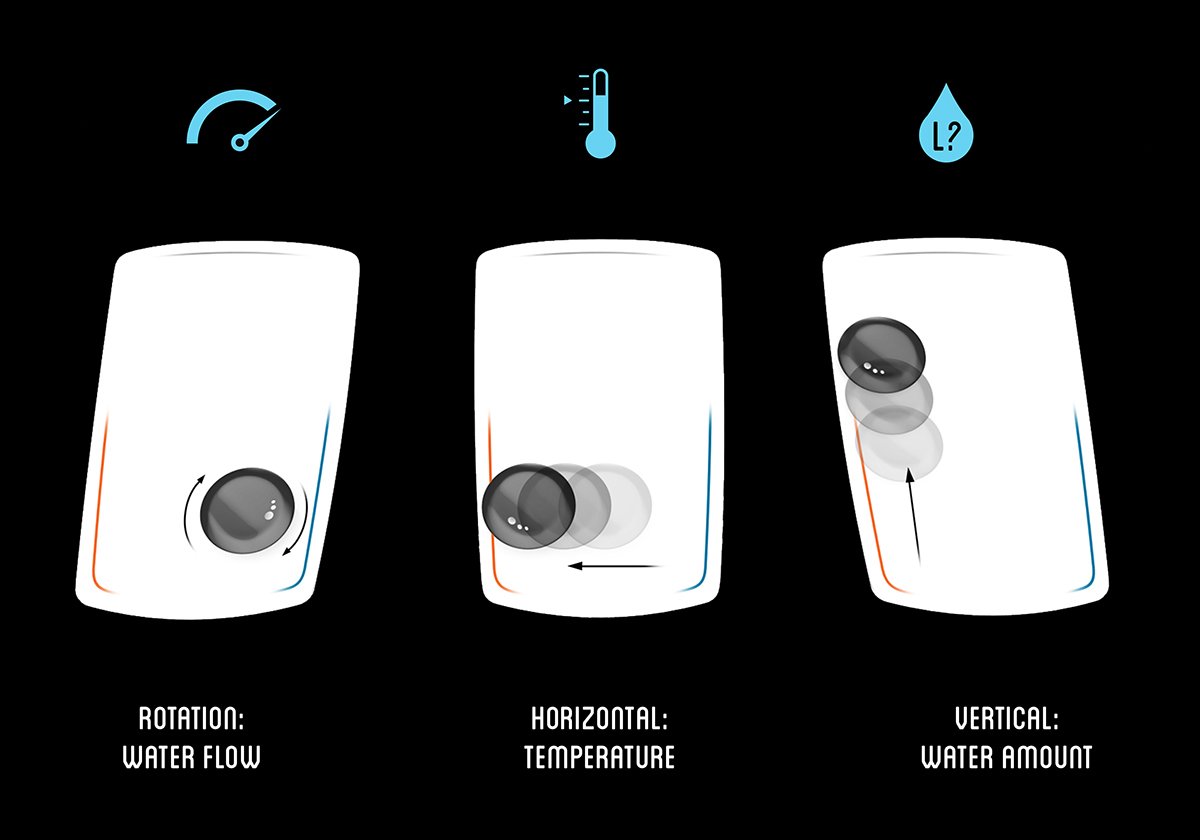 L?

ROTATION:
WATER FLOW

HORIZONTAL:
TEMPERATURE

VERTICAL:
WATER AMOUNT