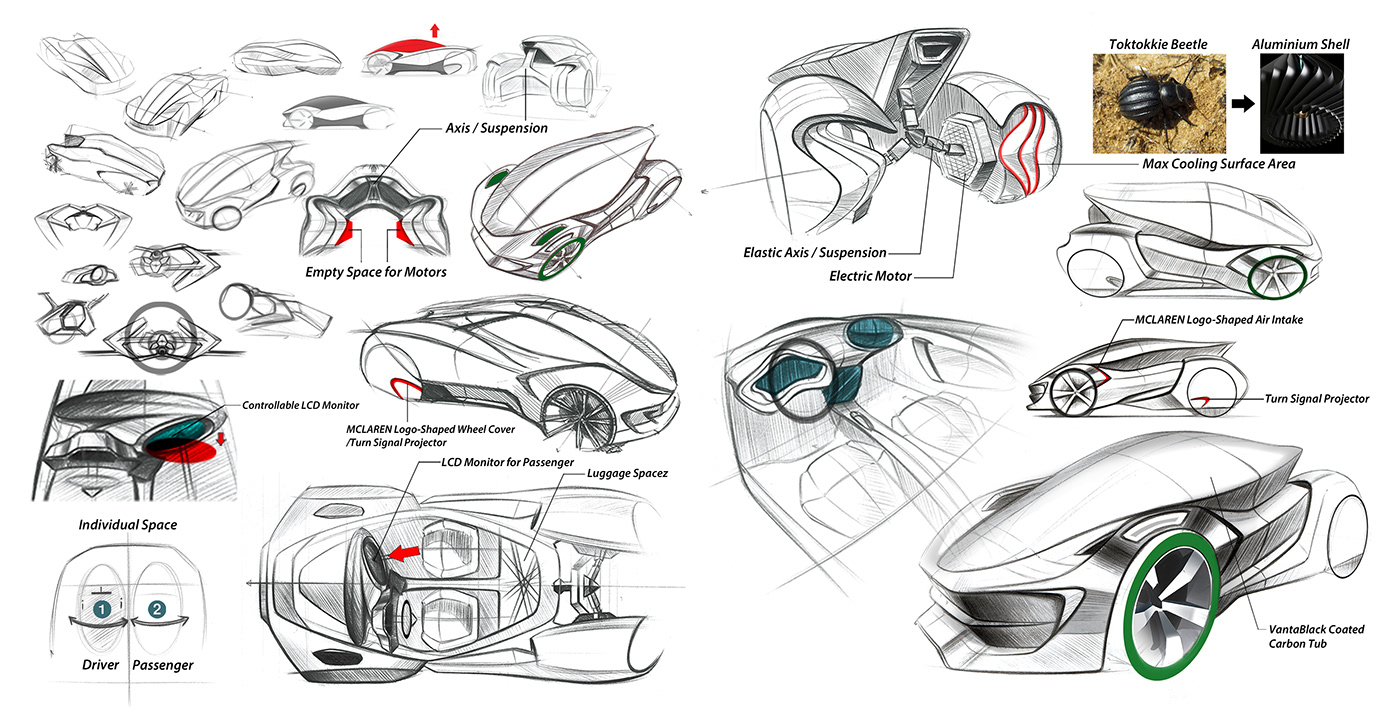 Axis / Suspension

Empty Space for Motors

Controllable LCD Monitor

MCLAREN Logo-Shaped Wheel Cover /Turn Signal Projector

LCD Monitor for Passenger

Luggage Spacez

Individual Space

1

2

Driver

Passenger

Toktokkie Beetle

Aluminium Shell

Max Cooling Surface Area

Elastic Axis / Suspension

Electric Motor

MCLAREN Logo-Shaped Air Intake

Turn Signal Projector

VantaBlack Coated Carbon Tub