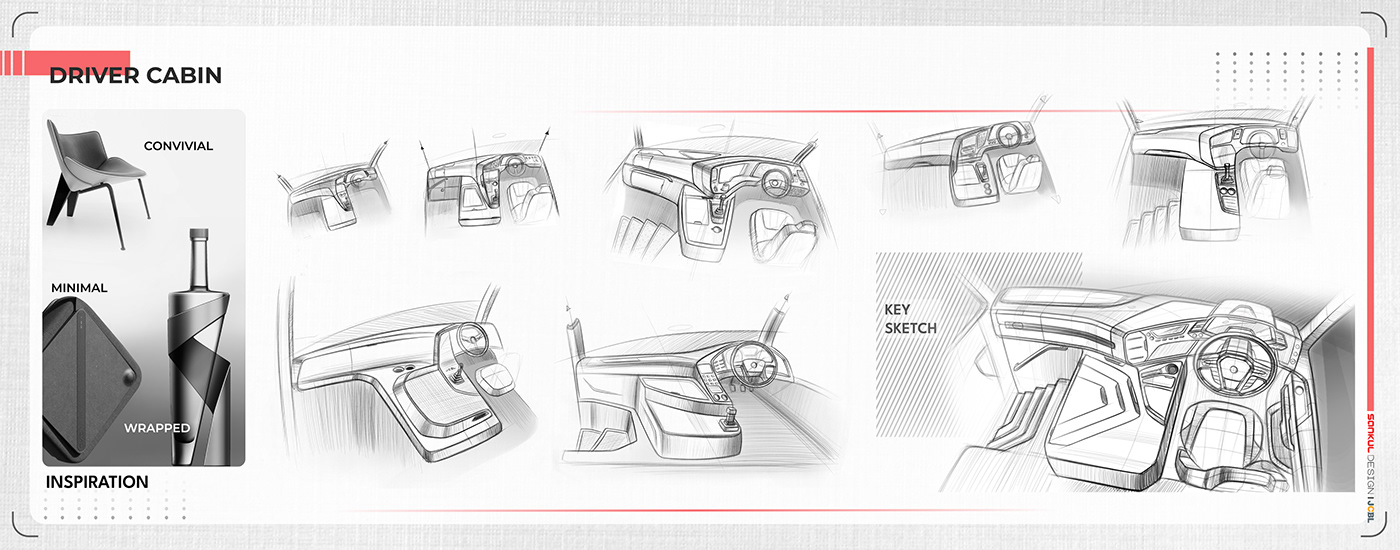 DRIVER CABIN

CONVIVIAL

MINIMAL

WRAPPED

INSPIRATION

KEY SKETCH

SANKUL DESIGN MOBIL