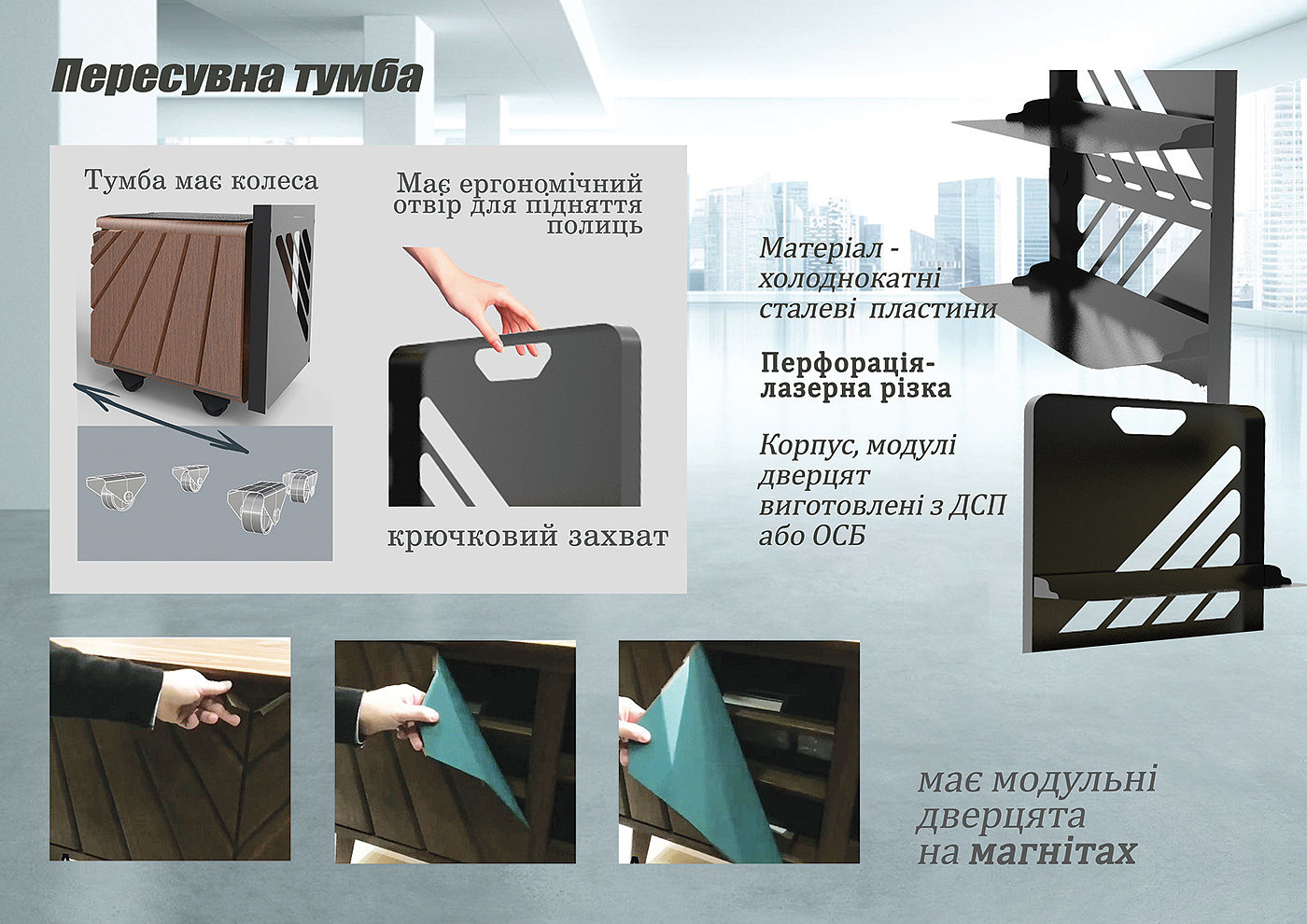 Пересувна тумба

Тумба має колеса

Має ергономічний отвір для підняття полиць

крючковий захват

Матеріал - холоднокатні сталеві пластини

Перфорація- лазерна різка

Корпус, модулі дверцят виготовлені з ДСП або ОСБ

має модульні дверцята на магнітах