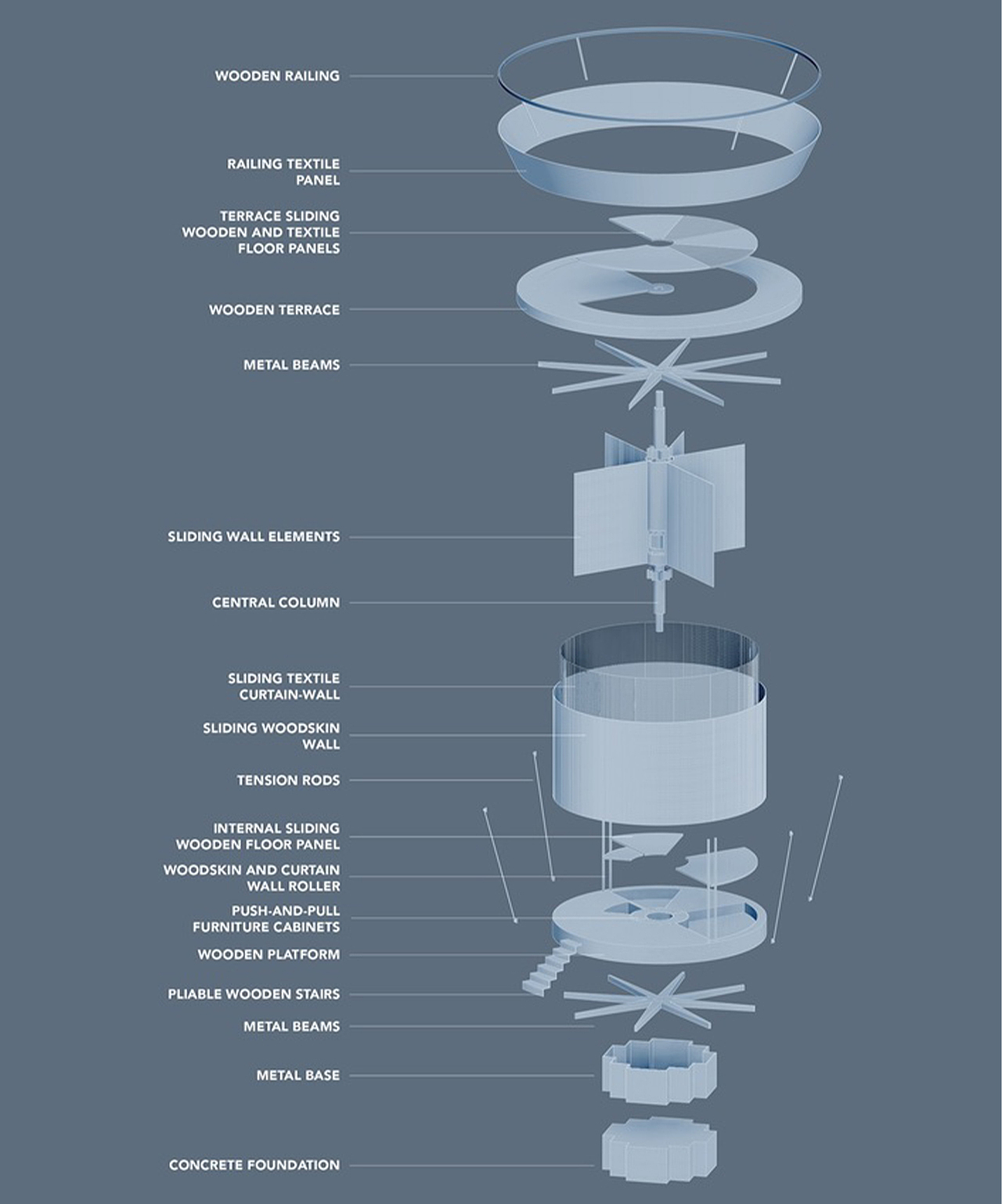 WOODEN RAILING

RAILING TEXTILE PANEL

TERRACE SLIDING WOODEN AND TEXTILE FLOOR PANELS

WOODEN TERRACE

METAL BEAMS

SLIDING WALL ELEMENTS

CENTRAL COLUMN

SLIDING TEXTILE CURTAIN-WALL

SLIDING WOODSKIN WALL

TENSION RODS

INTERNAL SLIDING WOODEN FLOOR PANEL

WOODSKIN AND CURTAIN WALL ROLLER

PUSH-AND-PULL FURNITURE CABINETS

WOODEN PLATFORM

PLIABLE WOODEN STAIRS

METAL BEAMS

METAL BASE

CONCRETE FOUNDATION