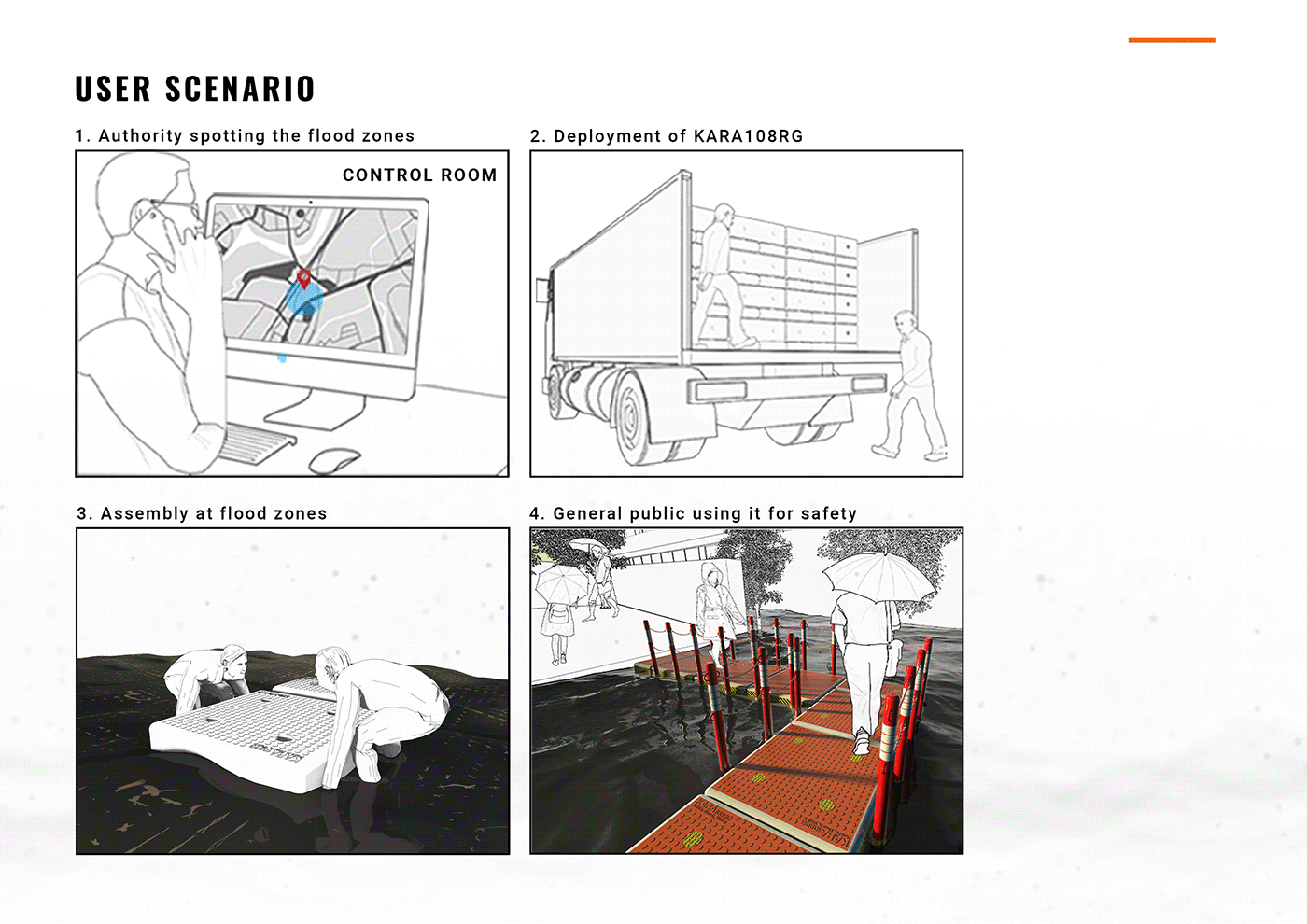 USER SCENARIO

1. Authority spotting the flood zones

CONTROL ROOM

2. Deployment of KARA108RG

3. Assembly at flood zones

4. General public using it for safety