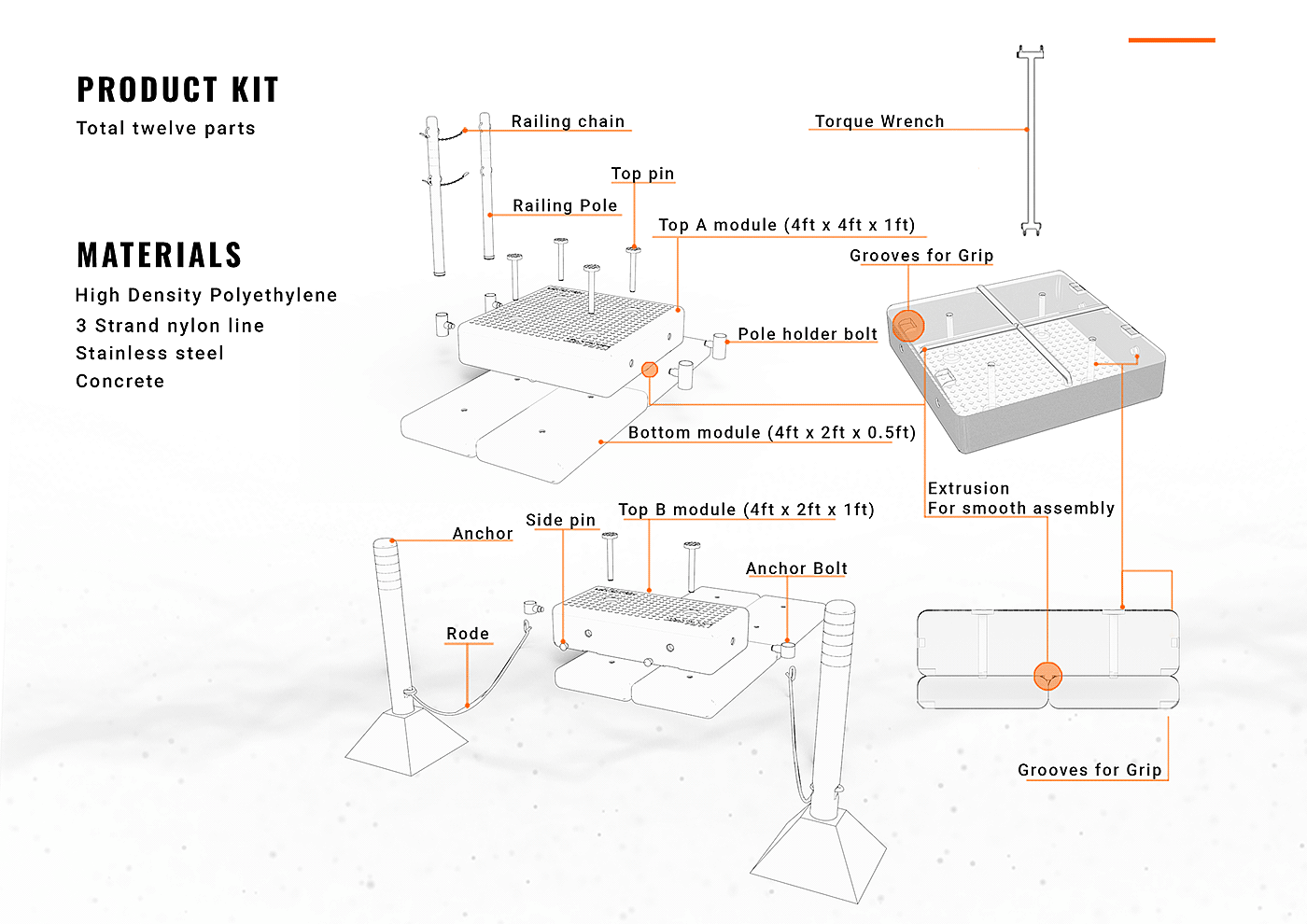 PRODUCT KIT
Total twelve parts

MATERIALS
High Density Polyethylene
3 Strand nylon line
Stainless steel
Concrete

Railing chain
Torque Wrench
Top pin
Railing Pole
Top A module (4ft x 4ft x 1ft)
Grooves for Grip
Pole holder bolt
Bottom module (4ft x 2ft x 0.5ft)
Extrusion
For smooth assembly
Side pin
Top B module (4ft x 2ft x 1ft)
Anchor
Anchor Bolt
Rode
Grooves for Grip