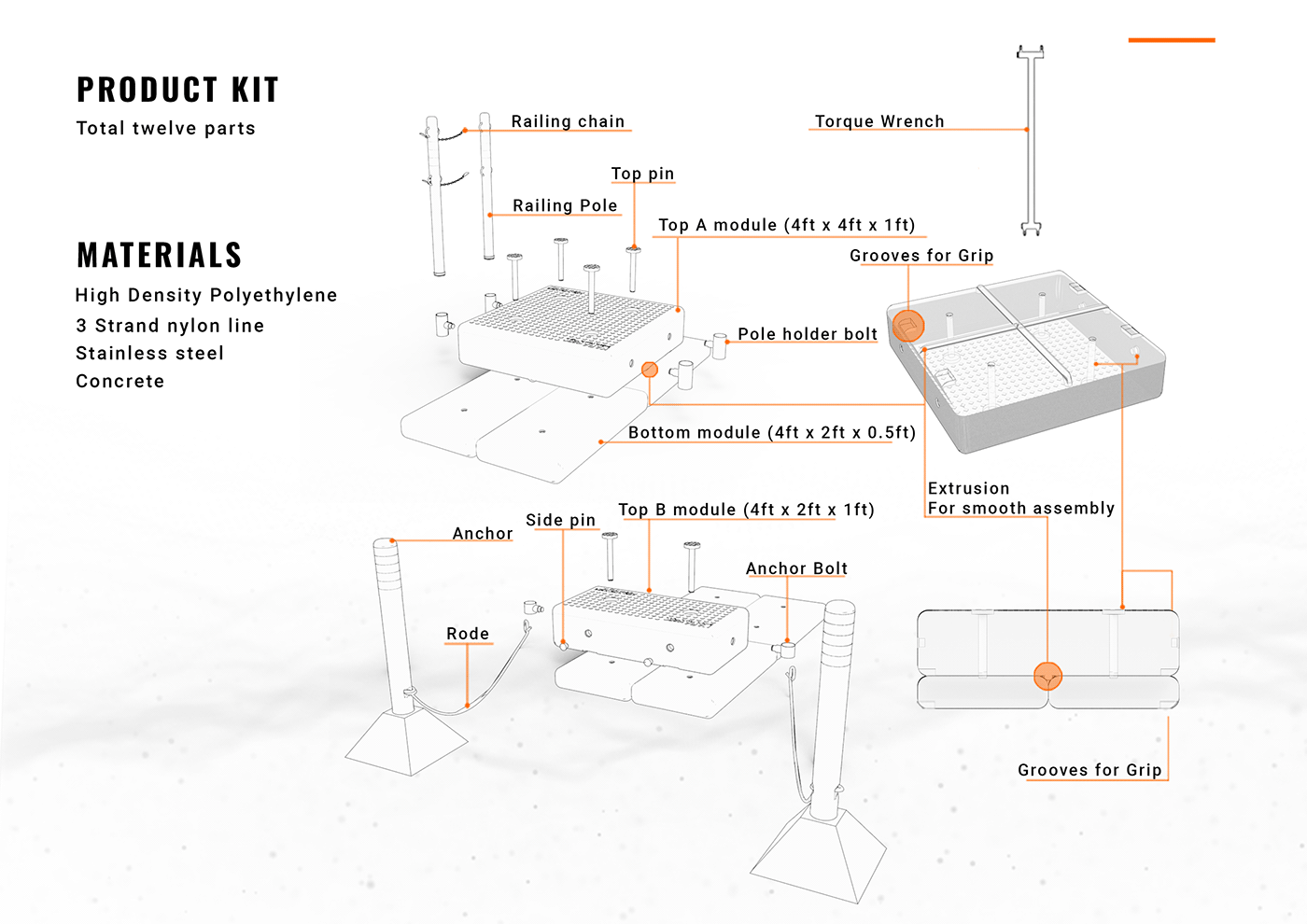 PRODUCT KIT
Total twelve parts

MATERIALS
High Density Polyethylene
3 Strand nylon line
Stainless steel
Concrete

Railing chain
Torque Wrench
Top pin
Railing Pole
Top A module (4ft x 4ft x 1ft)
Grooves for Grip
Pole holder bolt
Bottom module (4ft x 2ft x 0.5ft)
Extrusion
For smooth assembly
Side pin
Top B module (4ft x 2ft x 1ft)
Anchor
Anchor Bolt
Rode
Grooves for Grip