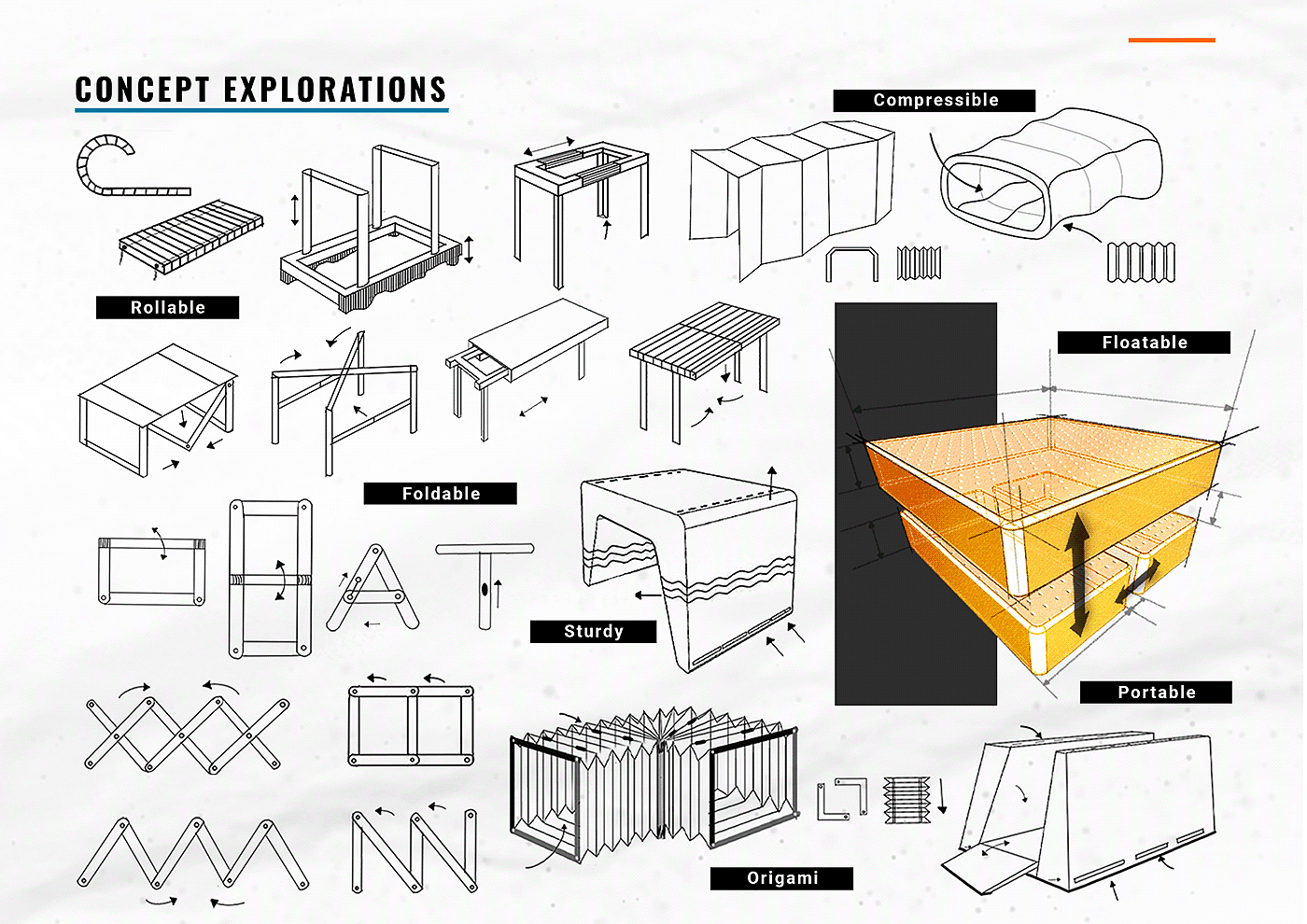 CONCEPT EXPLORATIONS

Compressible

Rollable

Floatable

Foldable

Sturdy

Portable

Origami