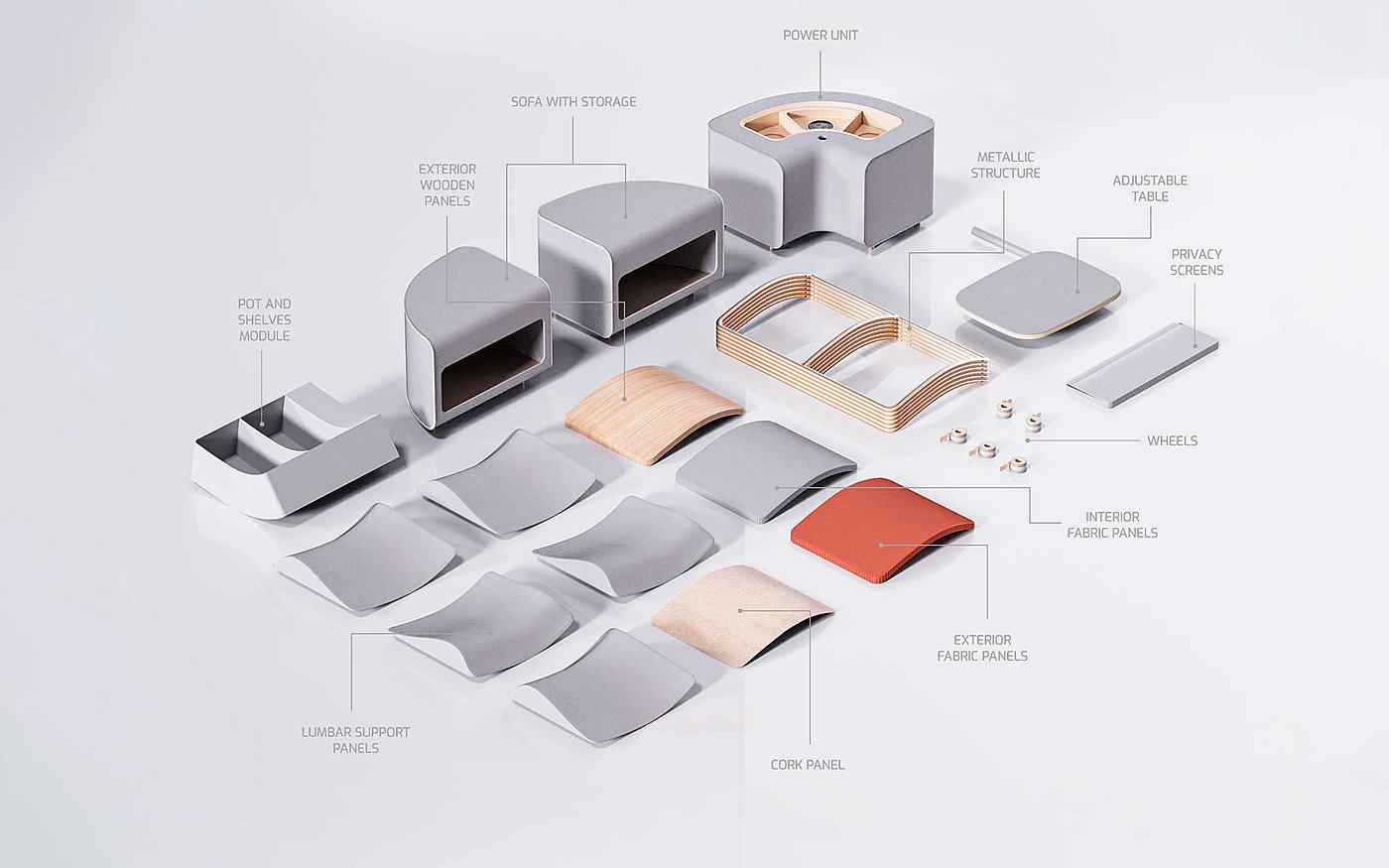 POWER UNIT

SOFA WITH STORAGE

EXTERIOR WOODEN PANELS

METALLIC STRUCTURE

ADJUSTABLE TABLE

PRIVACY SCREENS

POT AND SHELVES MODULE

WHEELS

INTERIOR FABRIC PANELS

EXTERIOR FABRIC PANELS

LUMBAR SUPPORT PANELS

CORK PANEL