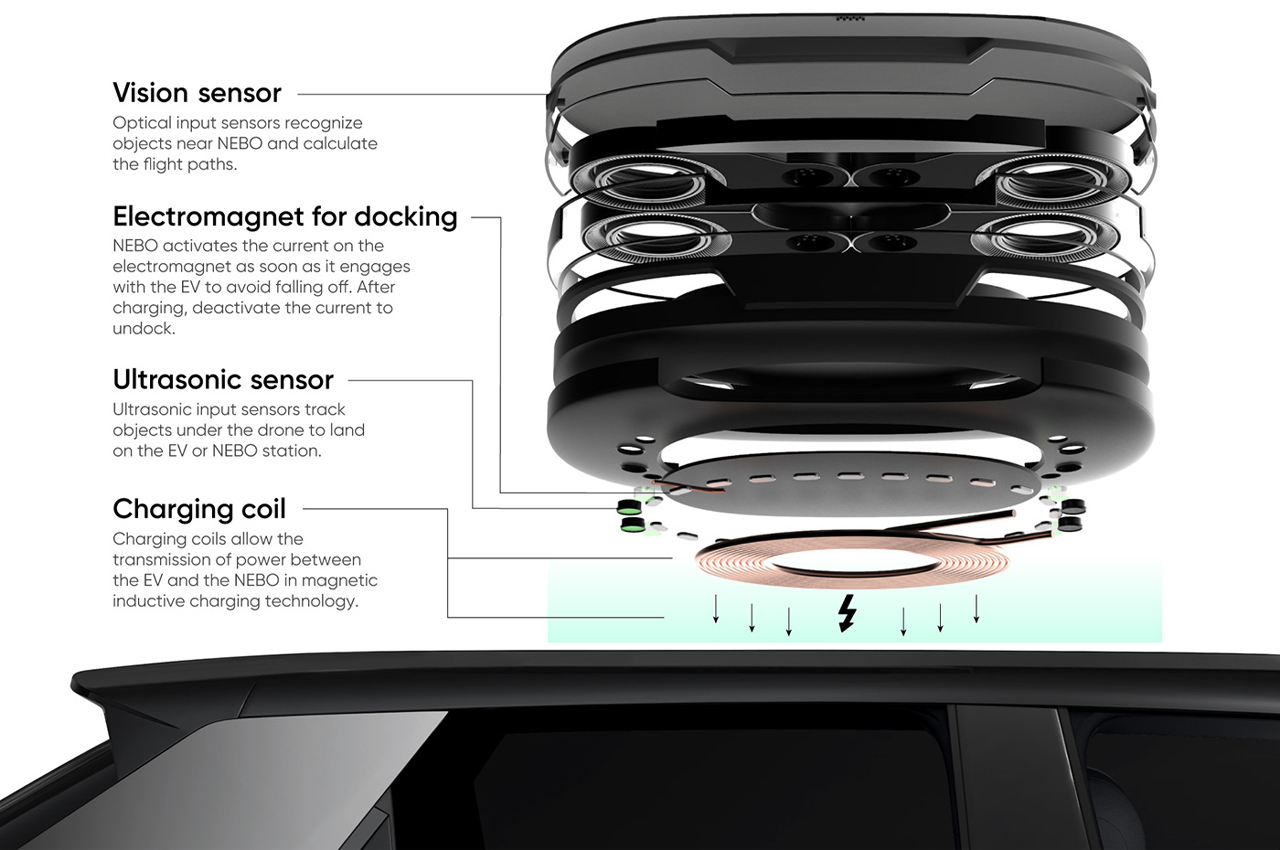 Vision sensor

Optical input sensors recognize objects near NEBO and calculate the flight paths.

Electromagnet for docking

NEBO activates the current on the electromagnet as soon as it engages with the EV to avoid falling off. After charging, deactivate the current to undock.

Ultrasonic sensor

Ultrasonic input sensors track objects under the drone to land on the EV or NEBO station.

Charging coil

Charging coils allow the transmission of power between the EV and the NEBO in magnetic inductive charging technology.