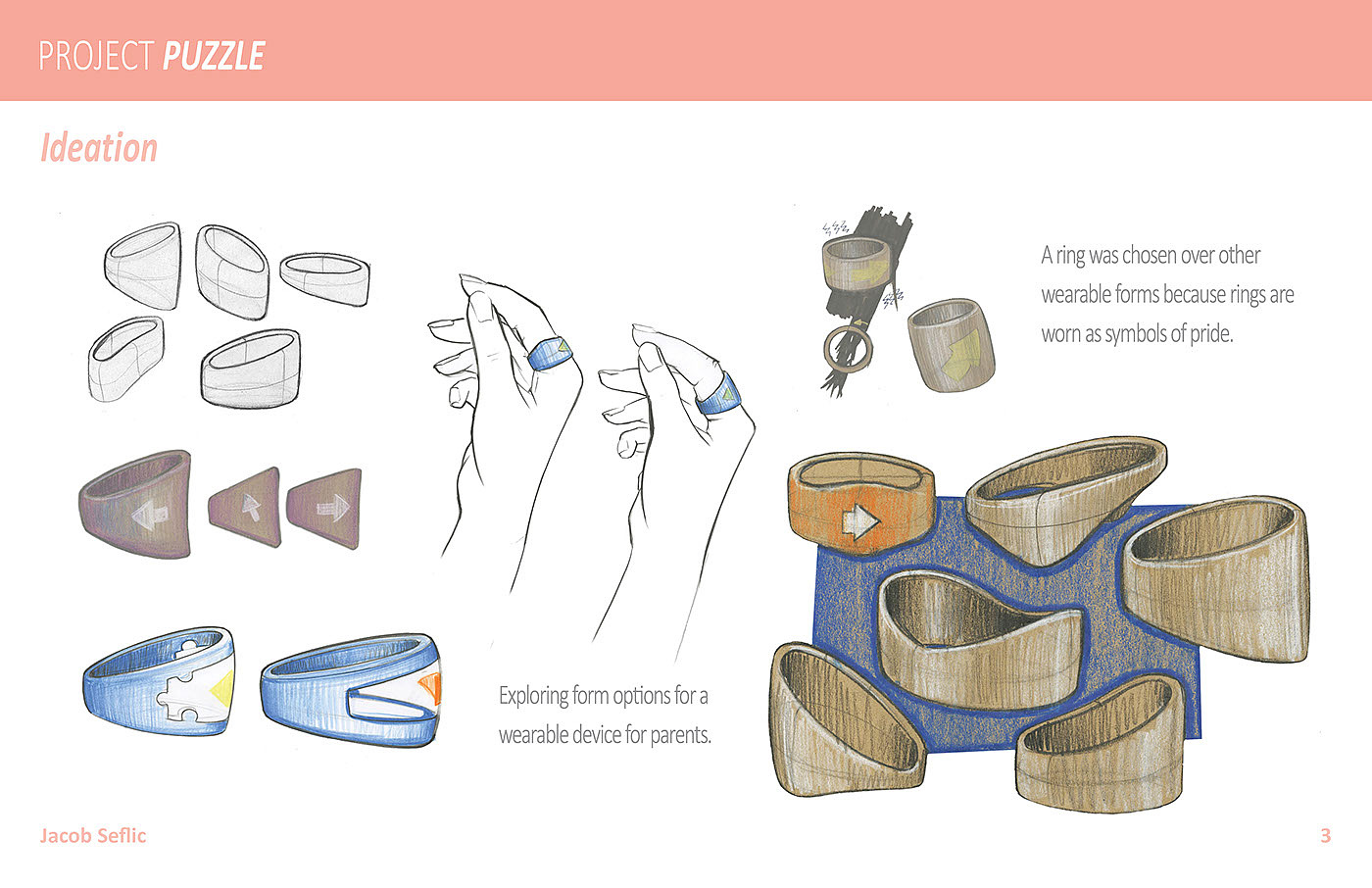 PROJECT PUZZLE

Ideation

A ring was chosen over other wearable forms because rings are worn as symbols of pride.

Exploring form options for a wearable device for parents.

Jacob Seflic

3