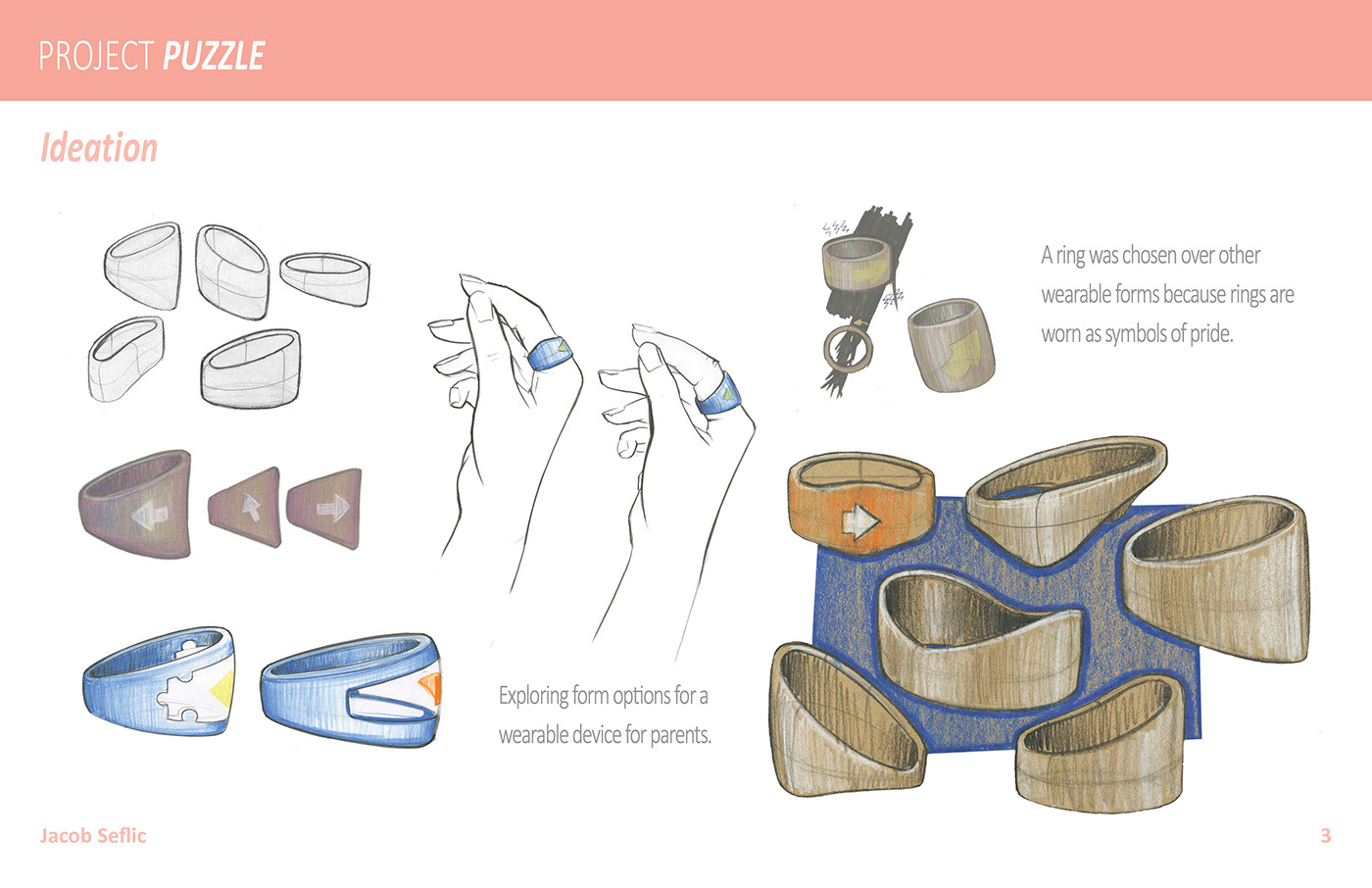 PROJECT PUZZLE

Ideation

A ring was chosen over other wearable forms because rings are worn as symbols of pride.

Exploring form options for a wearable device for parents.

Jacob Seflic

3