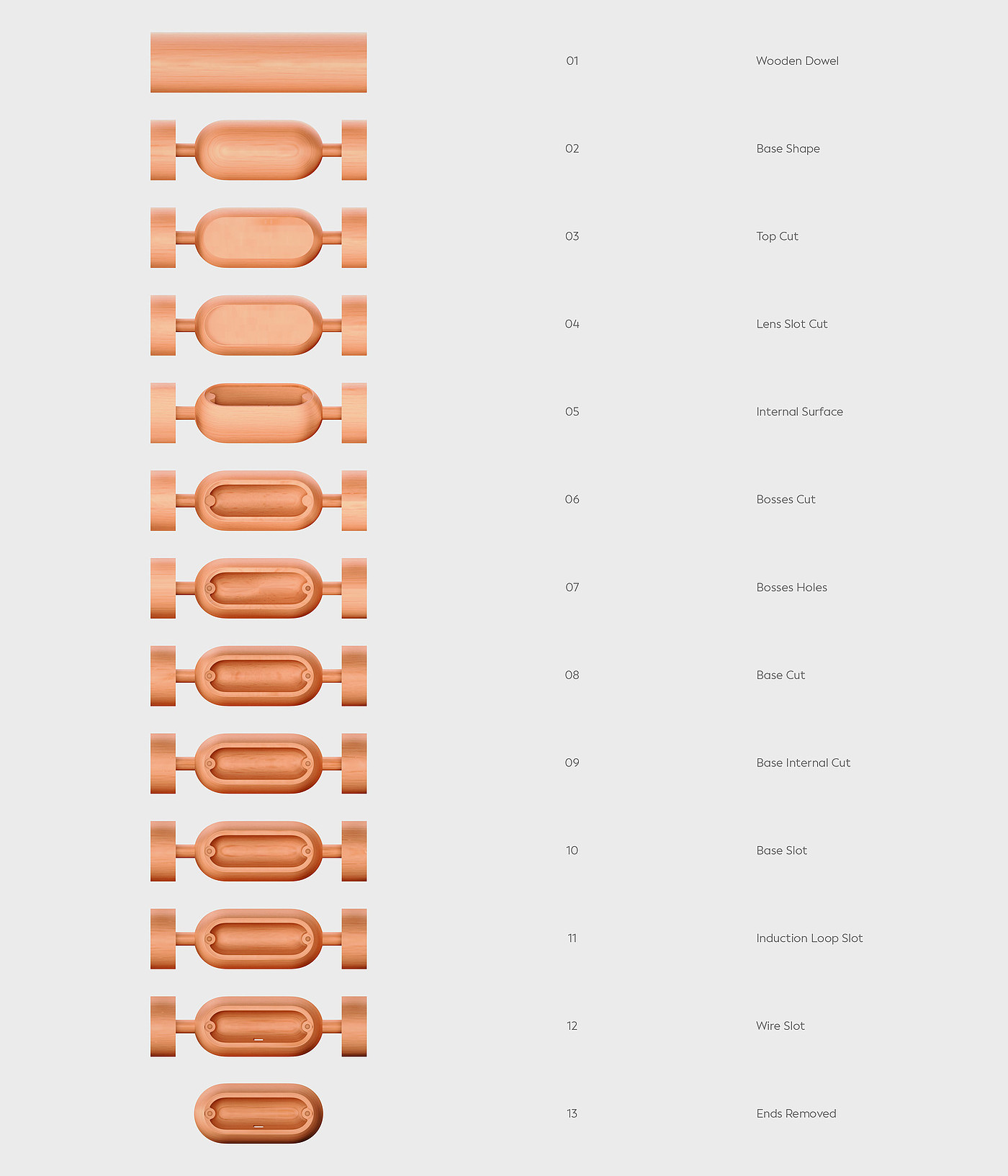 01 Wooden Dowel

02 Base Shape

03 Top Cut

04 Lens Slot Cut

05 Internal Surface

06 Bosses Cut

07 Bosses Holes

08 Base Cut

09 Base Internal Cut

10 Base Slot

11 Induction Loop Slot

12 Wire Slot

13 Ends Removed