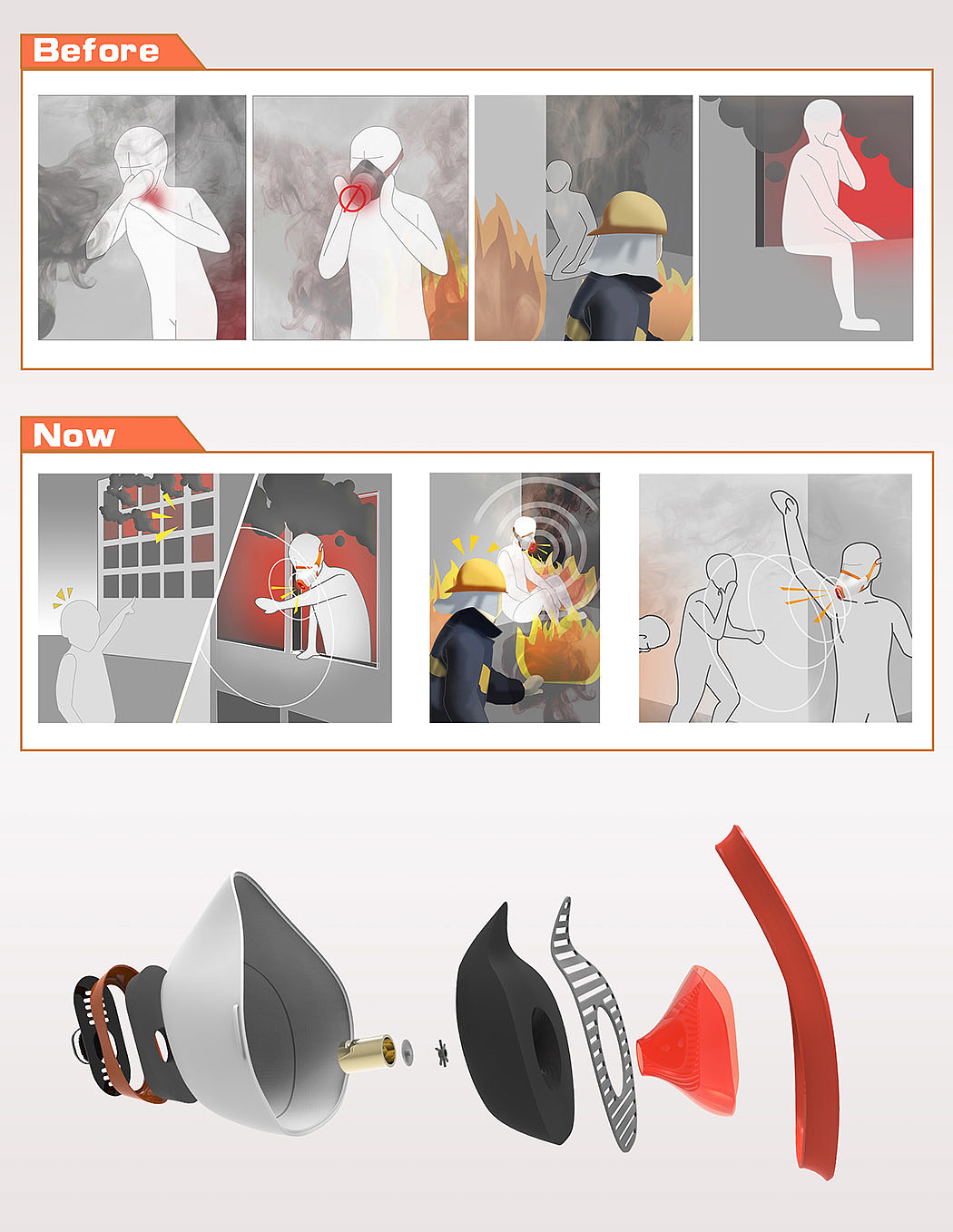 Before

Now