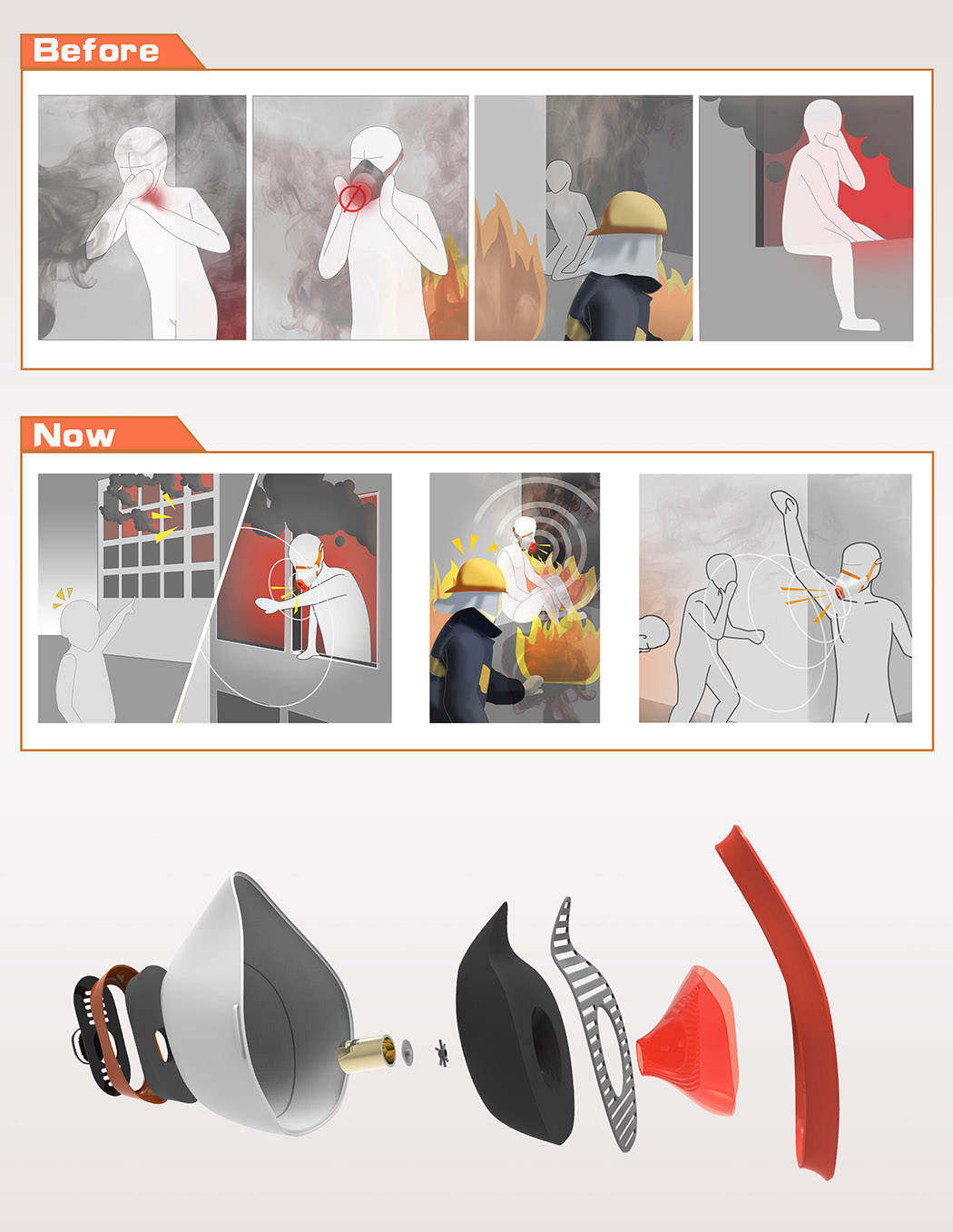 Before

Now