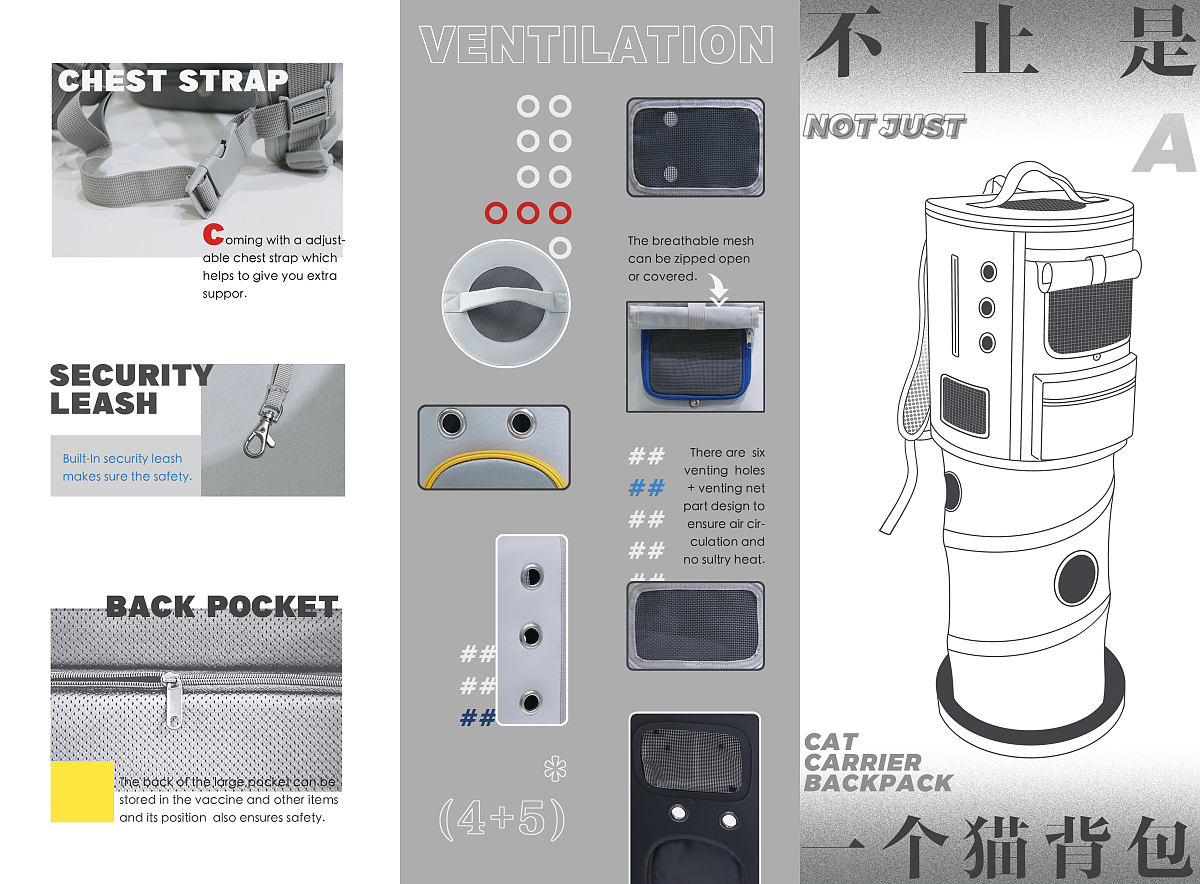 CHEST STRAP

Coming with a adjustable chest strap which helps to give you extra suppor.

SECURITY LEASH

Built-In security leash makes sure the safety.

BACK POCKET

The back of the large pocket can be stored in the vaccine and other items and its position also ensures safety.

VENTILATION

The breathable mesh can be zipped open or covered.

##
##
##
##

There are six venting holes + venting net part design to ensure air circulation and no sultry heat.

##
##
##

(4+5)

不止是

NOT JUST

A

CAT CARRIER BACKPACK

一个猫背包