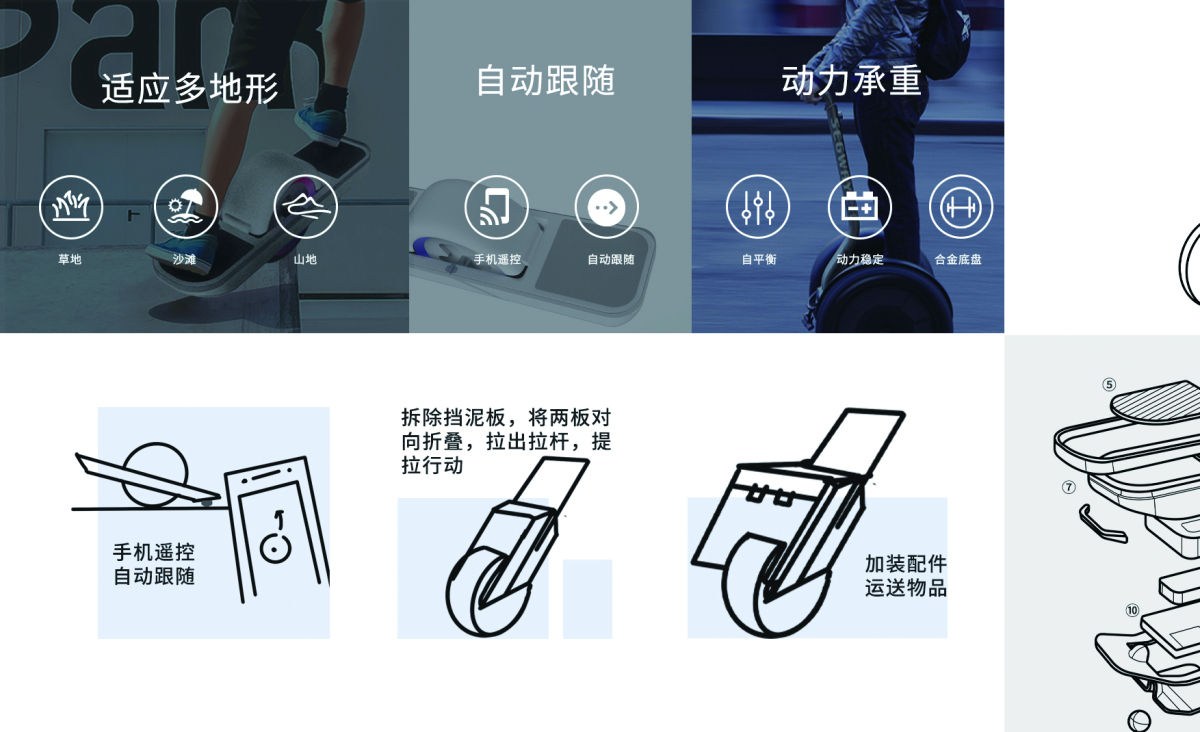 适应多地形

草地
沙滩
山地

自动跟随

手机遥控
自动跟随

动力承重

自平衡
动力稳定
合金底盘

手机遥控
自动跟随

拆除挡泥板，将两板对向折叠，拉出拉杆，提拉行动

加装配件
运送物品

⑤
⑦
⑩