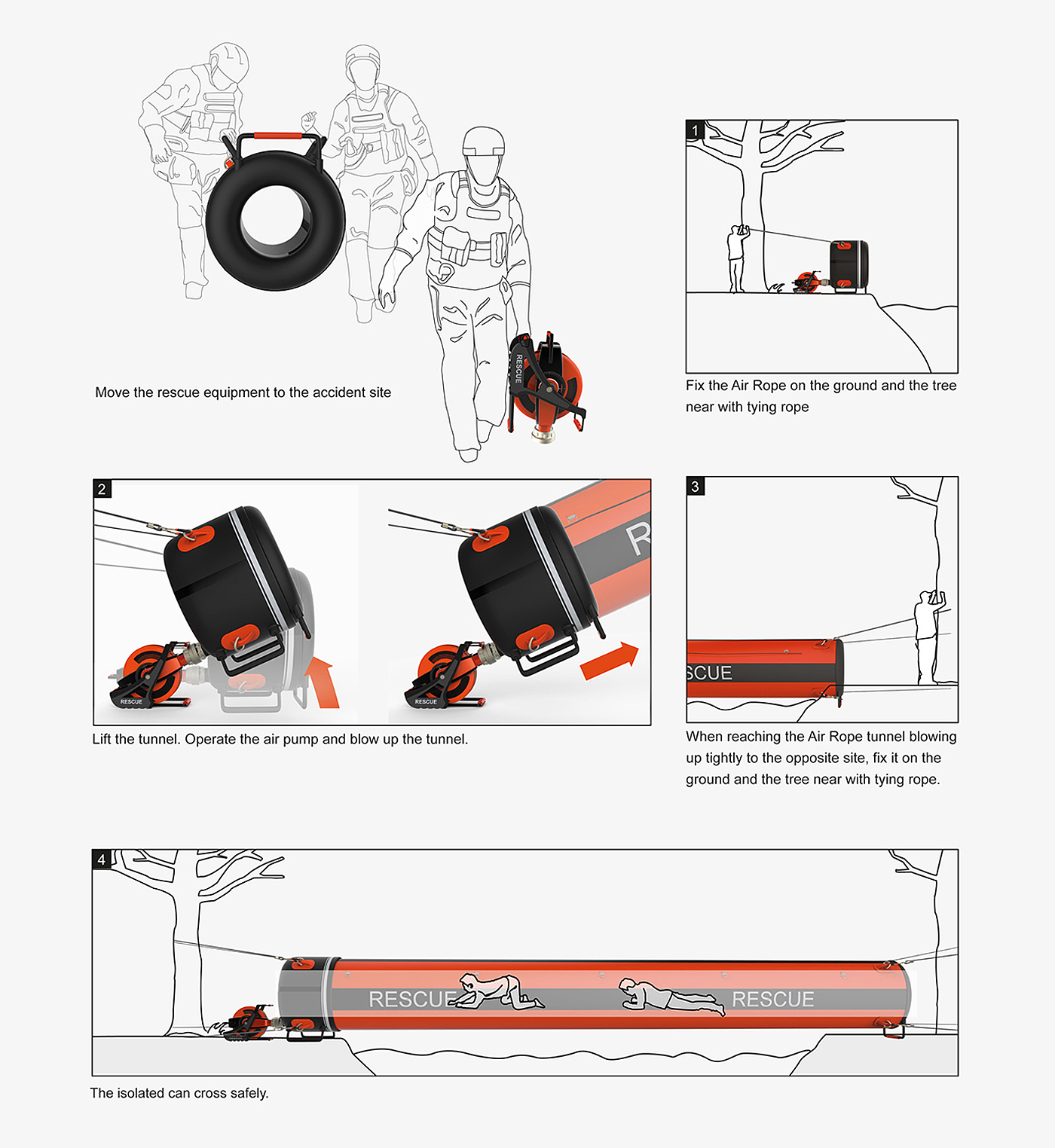 RESCUE

Move the rescue equipment to the accident site

1

Fix the Air Rope on the ground and the tree near with tying rope

2

RESCUE

RESCUE

R

Lift the tunnel. Operate the air pump and blow up the tunnel.

3

SCUE

When reaching the Air Rope tunnel blowing up tightly to the opposite site, fix it on the ground and the tree near with tying rope.

4

RESCUE

RESCUE

The isolated can cross safely.