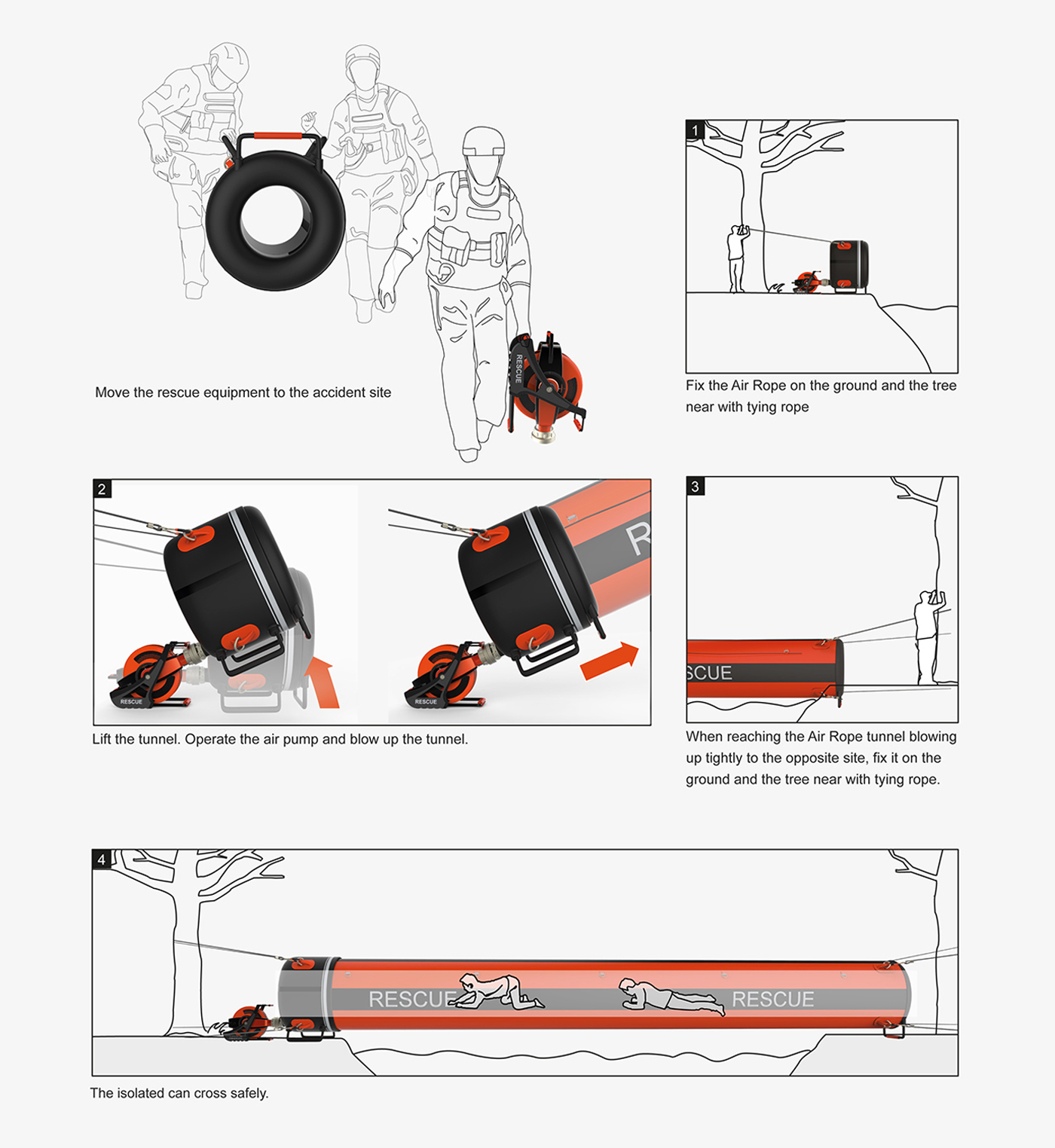 RESCUE

Move the rescue equipment to the accident site

1

Fix the Air Rope on the ground and the tree near with tying rope

2

RESCUE

RESCUE

R

Lift the tunnel. Operate the air pump and blow up the tunnel.

3

SCUE

When reaching the Air Rope tunnel blowing up tightly to the opposite site, fix it on the ground and the tree near with tying rope.

4

RESCUE

RESCUE

The isolated can cross safely.