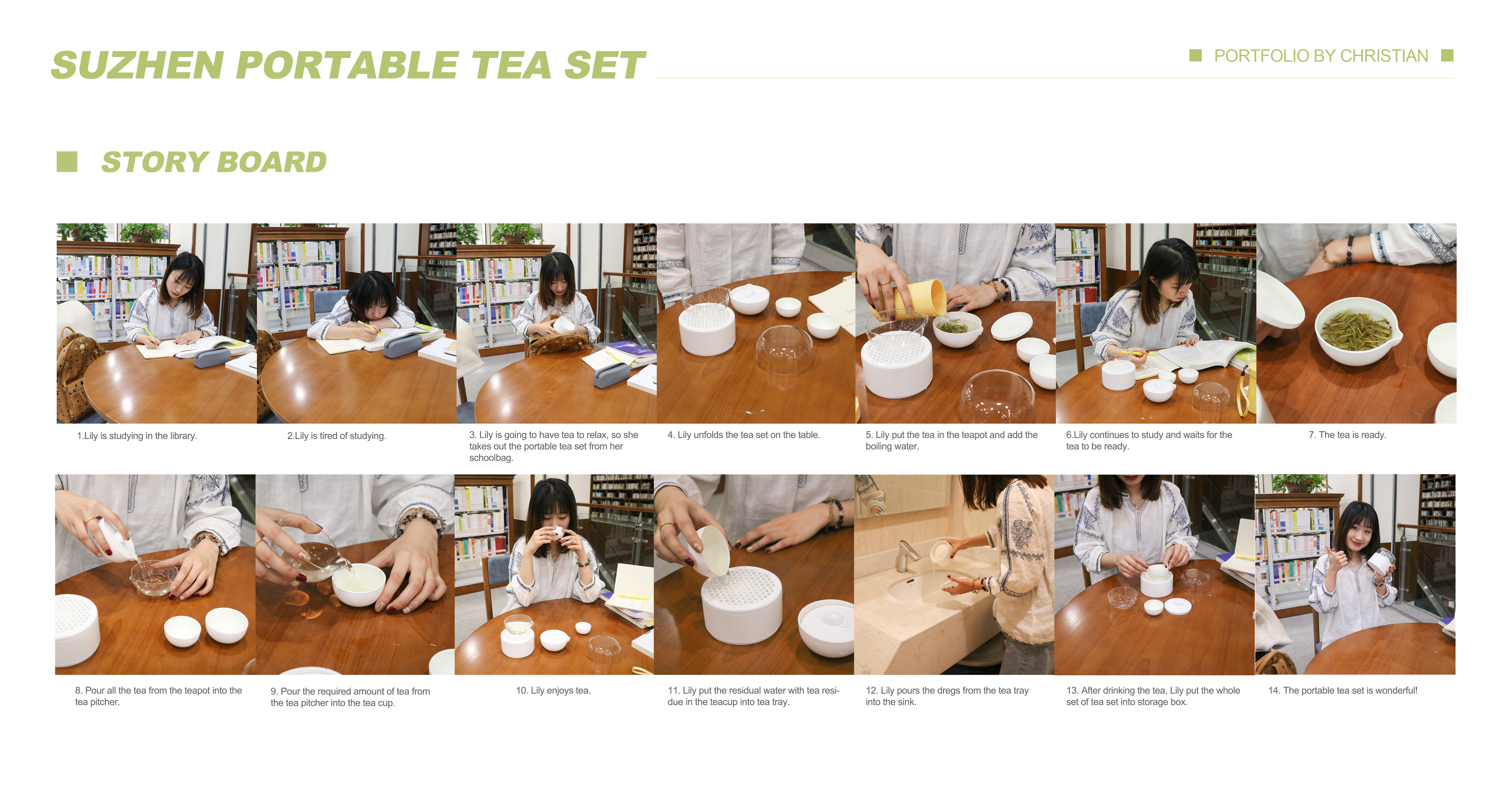 SUZHEN PORTABLE TEA SET

PORTFOLIO BY CHRISTIAN

STORY BOARD

1.Lily is studying in the library.

2.Lily is tired of studying.

3. Lily is going to have tea to relax, so she takes out the portable tea set from her schoolbag.

4. Lily unfolds the tea set on the table.

5. Lily put the tea in the teapot and add the boiling water.

6.Lily continues to study and waits for the tea to be ready.

7. The tea is ready.

8. Pour all the tea from the teapot into the tea pitcher.

9. Pour the required amount of tea from the tea pitcher into the tea cup.

10. Lily enjoys tea.

11. Lily put the residual water with tea residue in the teacup into tea tray.

12. Lily pours the dregs from the tea tray into the sink.

13. After drinking the tea, Lily put the whole set of tea set into storage box.

14. The portable tea set is wonderful!