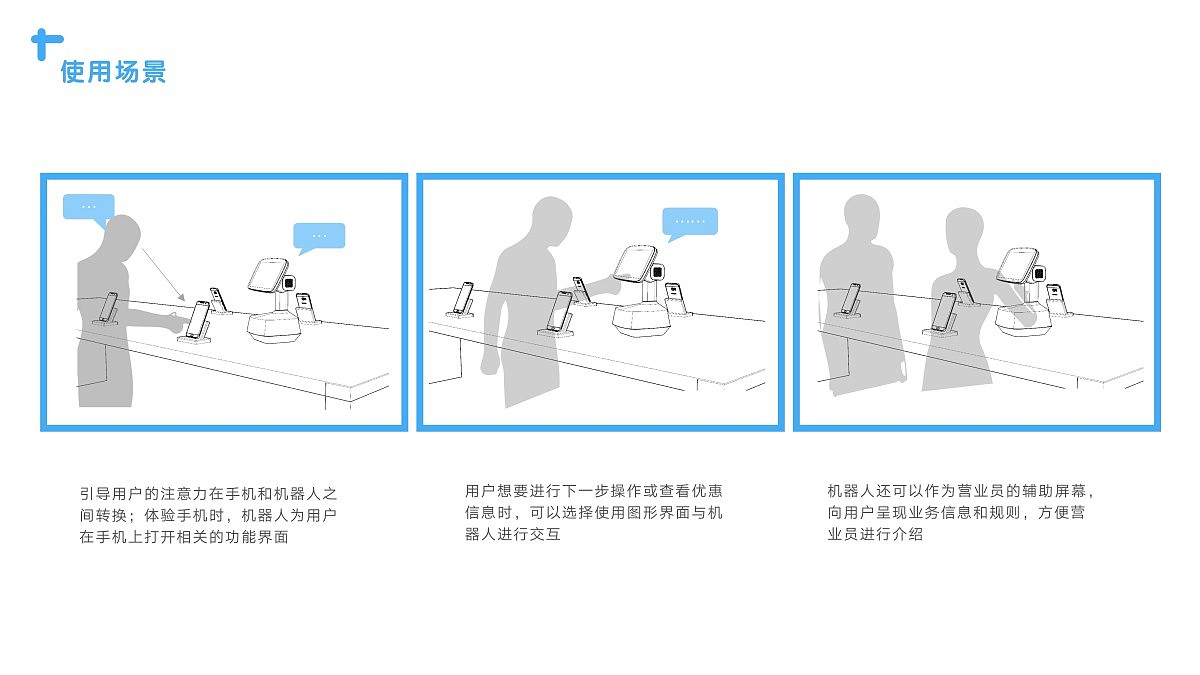 使用场景

...

...

......

引导用户的注意力在手机和机器人之间转换；体验手机时，机器人为用户在手机上打开相关的功能界面

用户想要进行下一步操作或查看优惠信息时，可以选择使用图形界面与机器人进行交互

机器人还可以作为营业员的辅助屏幕，向用户呈现业务信息和规则，方便营业员进行介绍