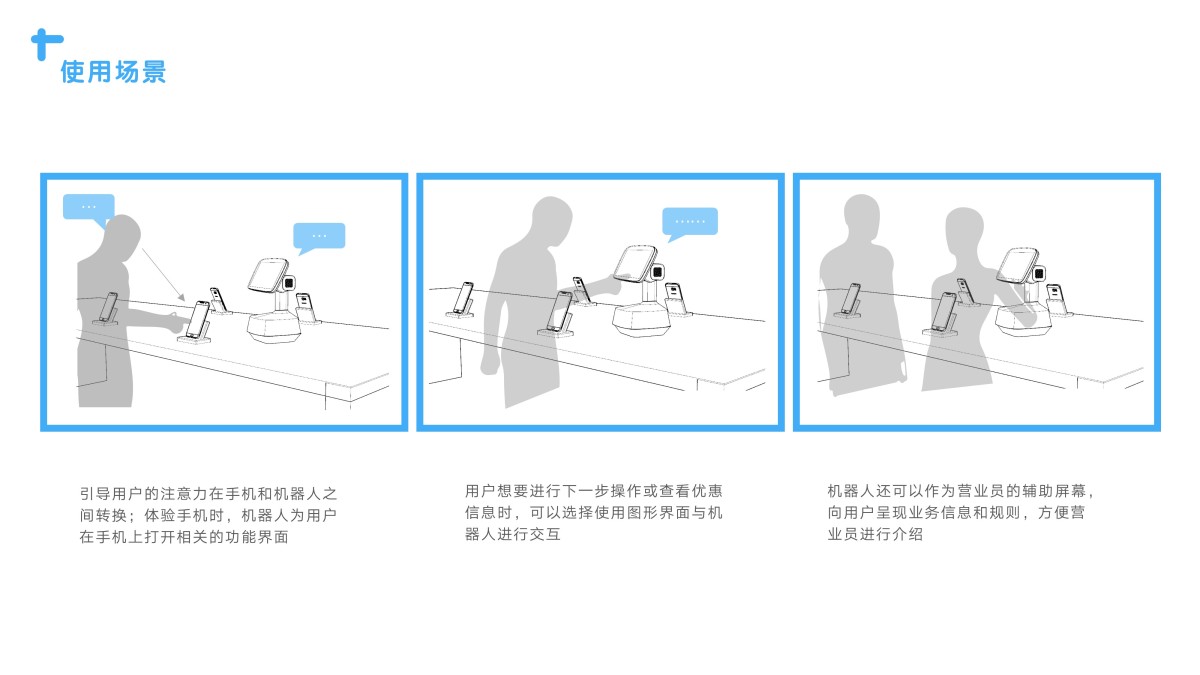 使用场景

...

...

......

引导用户的注意力在手机和机器人之间转换；体验手机时，机器人为用户在手机上打开相关的功能界面

用户想要进行下一步操作或查看优惠信息时，可以选择使用图形界面与机器人进行交互

机器人还可以作为营业员的辅助屏幕，向用户呈现业务信息和规则，方便营业员进行介绍