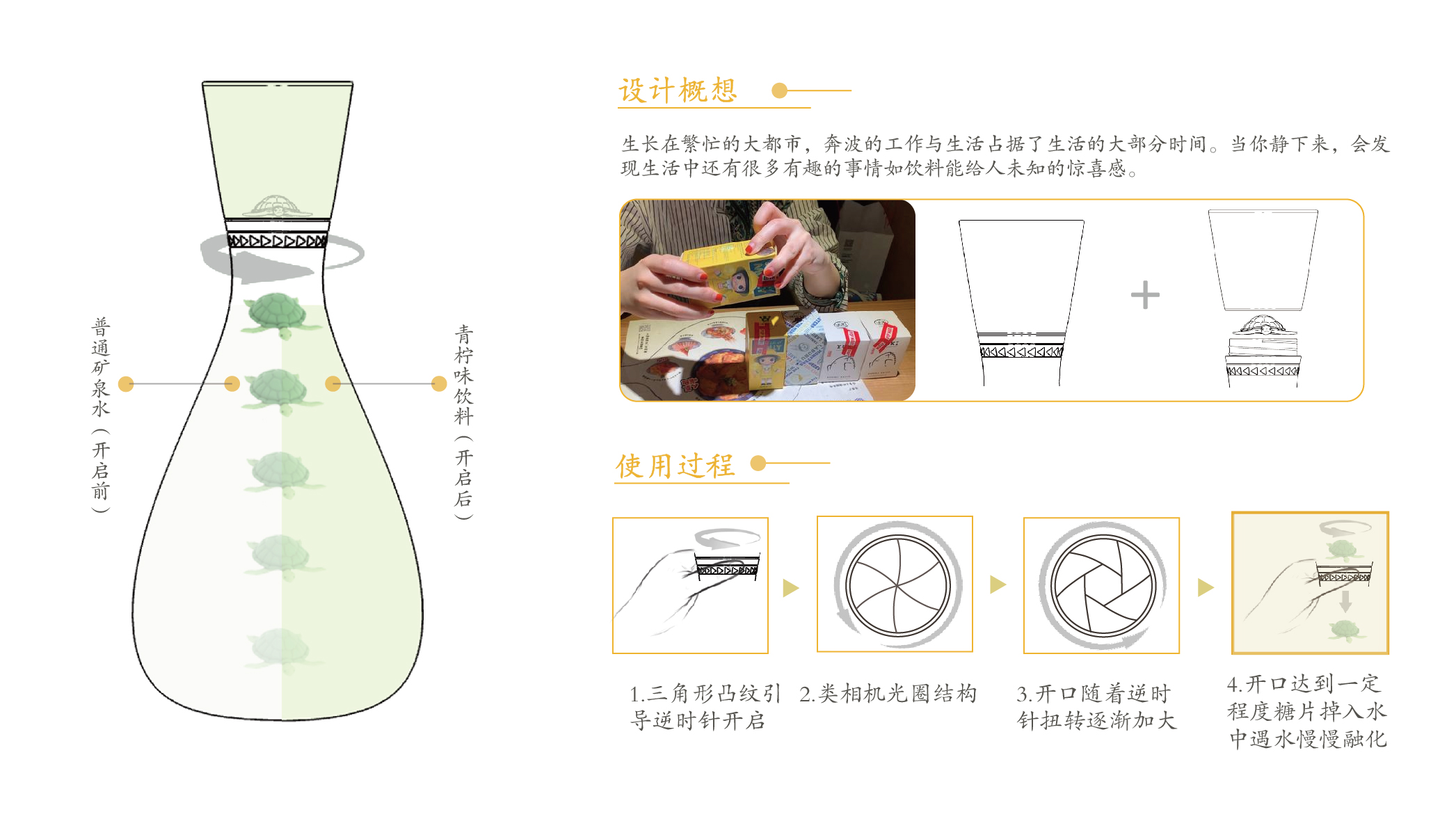 普通矿泉水（开启前）

青柠味饮料（开启后）

设计概想

生长在繁忙的大都市，奔波的工作与生活占据了生活的大部分时间。当你静下来，会发现生活中还有很多有趣的事情如饮料能给人未知的惊喜感。

+

使用过程

1.三角形凸纹引导逆时针开启

2.类相机光圈结构

3.开口随着逆时针扭转逐渐加大

4.开口达到一定程度糖片掉入水中遇水慢慢融化