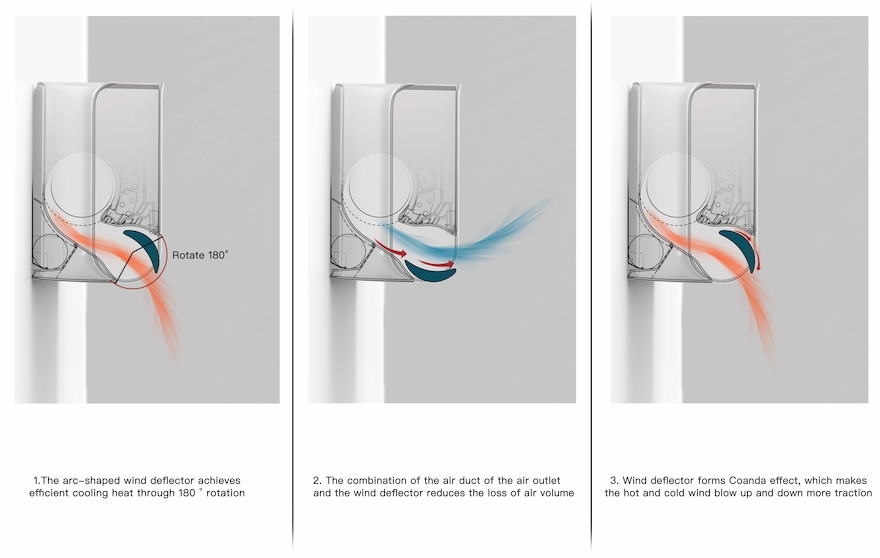 Rotate 180°

1.The arc-shaped wind deflector achieves efficient cooling heat through 180 ° rotation

2. The combination of the air duct of the air outlet and the wind deflector reduces the loss of air volume

3. Wind deflector forms Coanda effect, which makes the hot and cold wind blow up and down more traction