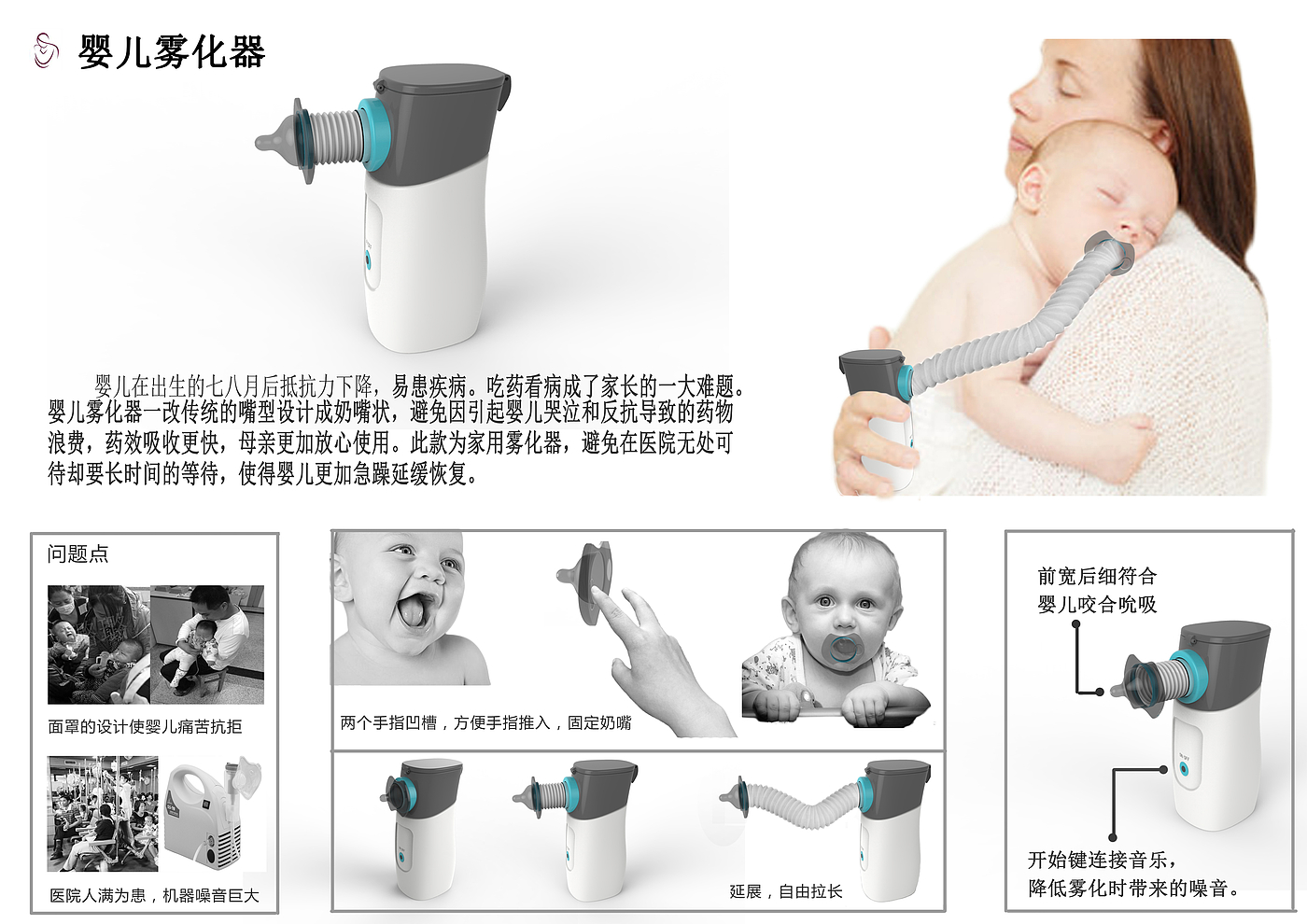 婴儿雾化器

婴儿在出生的七八月后抵抗力下降，易患疾病。吃药看病成了家长的一大难题。婴儿雾化器一改传统的嘴型设计成奶嘴状，避免因引起婴儿哭泣和反抗导致的药物浪费，药效吸收更快，母亲更加放心使用。此款为家用雾化器，避免在医院无处可待却要长时间的等待，使得婴儿更加急躁延缓恢复。

问题点

面罩的设计使婴儿痛苦抗拒

医院人满为患，机器噪音巨大

两个手指凹槽，方便手指推入，固定奶嘴

延展，自由拉长

前宽后细符合婴儿咬合吮吸

开始键连接音乐，降低雾化时带来的噪音。