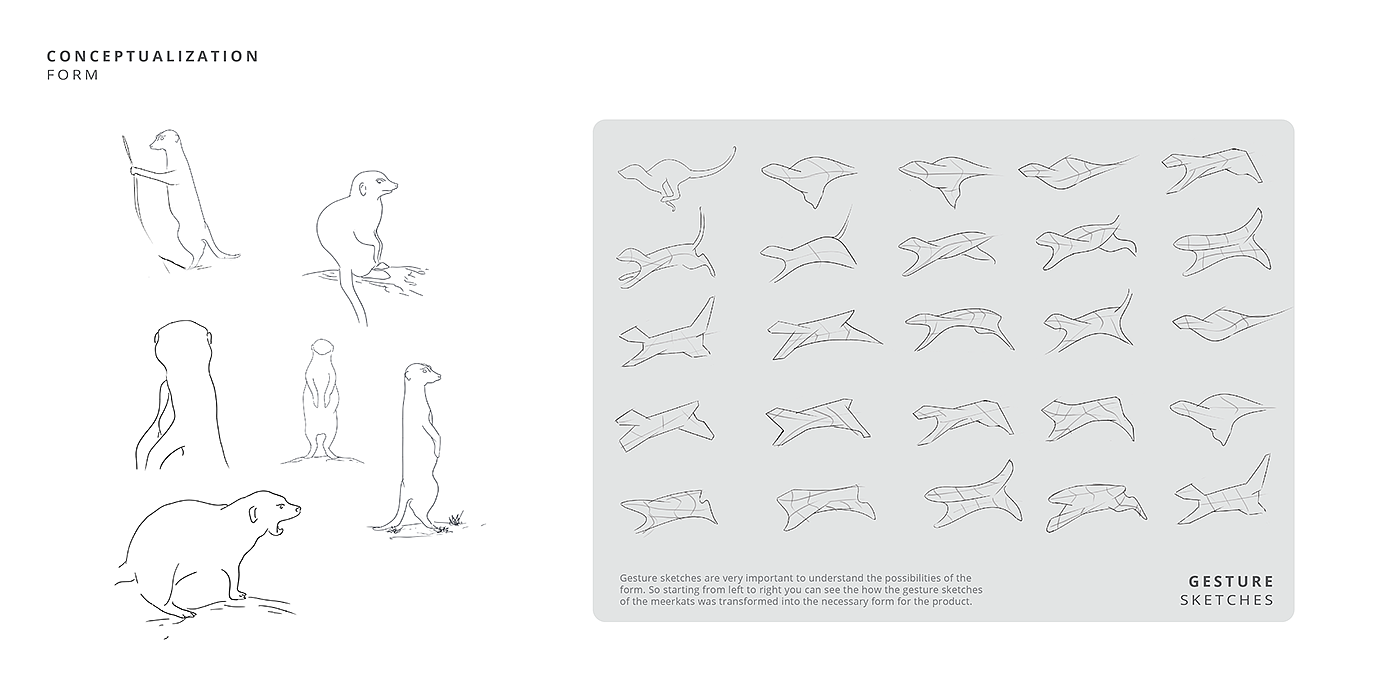 CONCEPTUALIZATION
FORM

Gesture sketches are very important to understand the possibilities of the form. So starting from left to right you can see the how the gesture sketches of the meerkats was transformed into the necessary form for the product.

GESTURE
SKETCHES