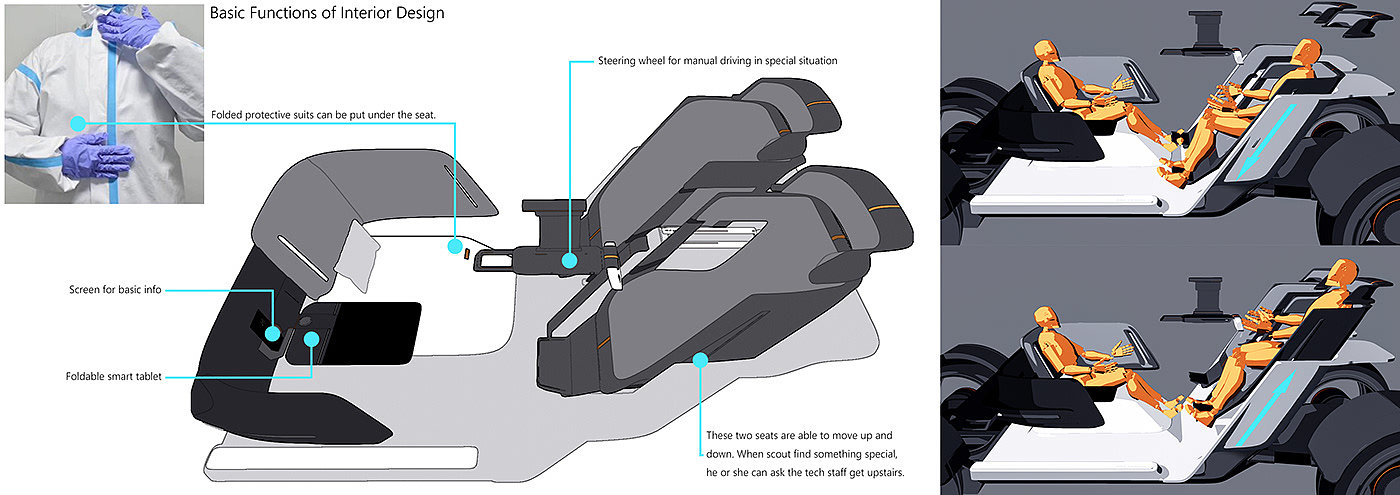 Basic Functions of Interior Design

Steering wheel for manual driving in special situation

Folded protective suits can be put under the seat.

Screen for basic info

Foldable smart tablet

These two seats are able to move up and down. When scout find something special, he or she can ask the tech staff get upstairs.