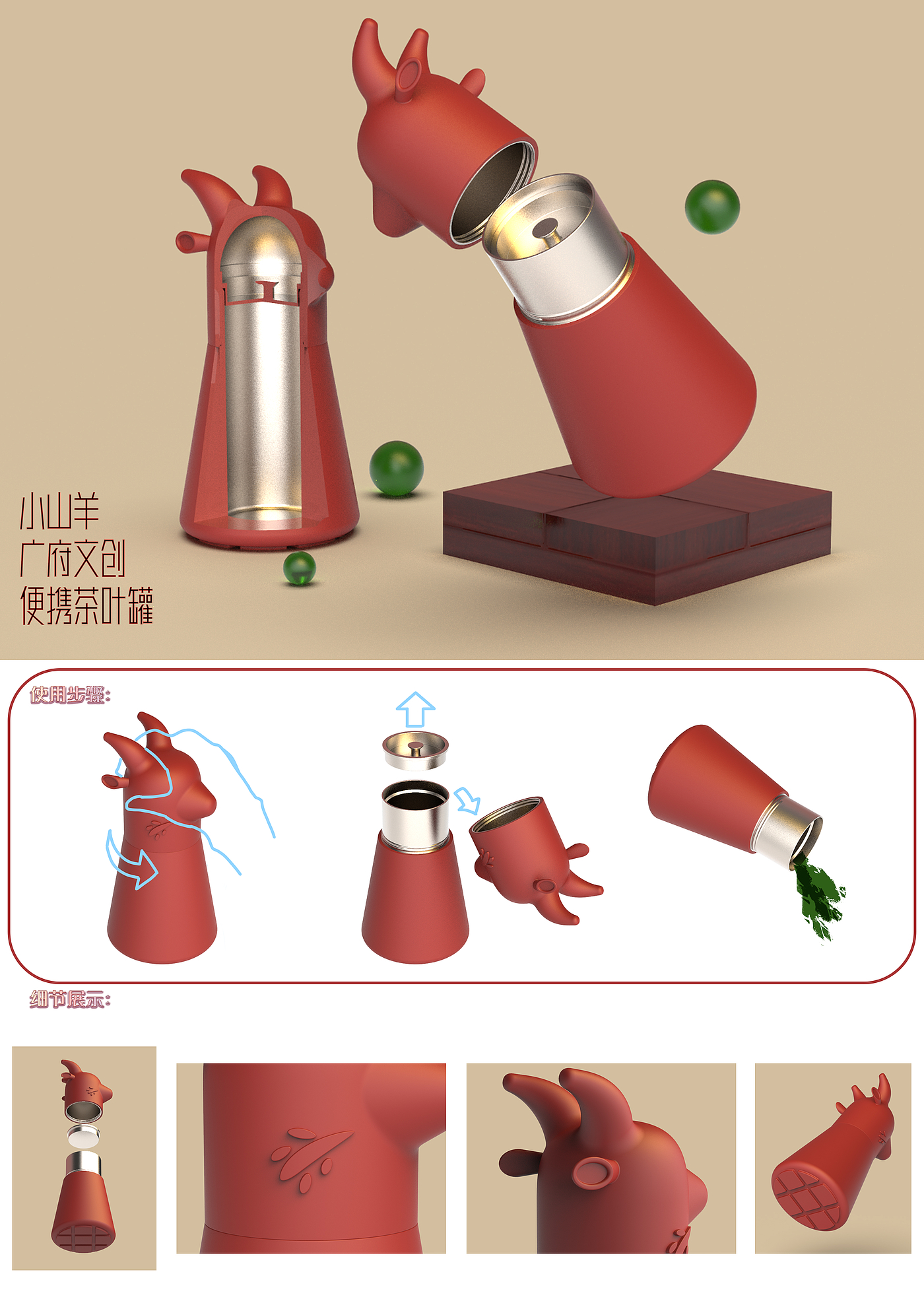 小山羊
广府文创
便携茶叶罐

使用步骤:

细节展示: