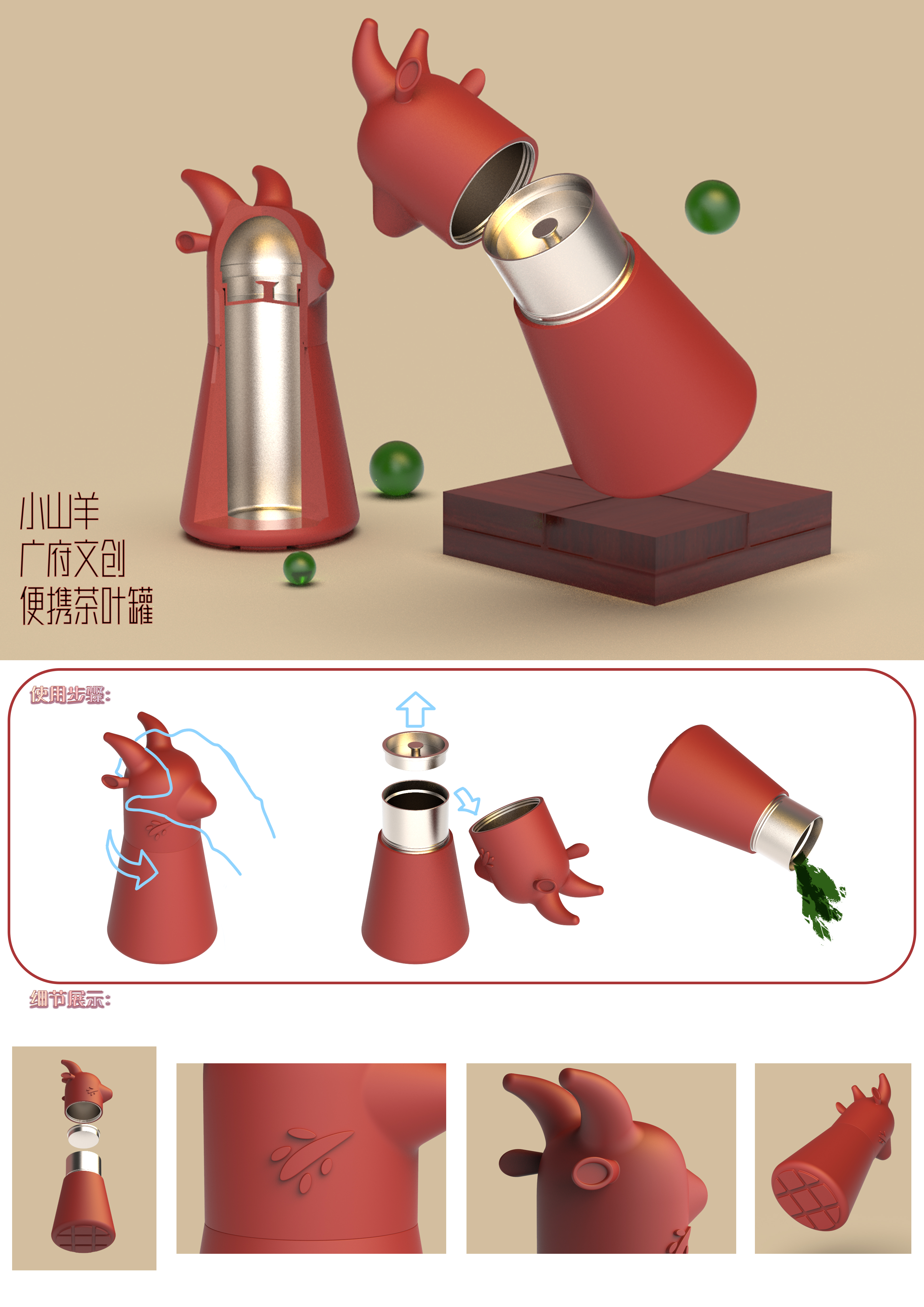 小山羊
广府文创
便携茶叶罐

使用步骤:

细节展示: