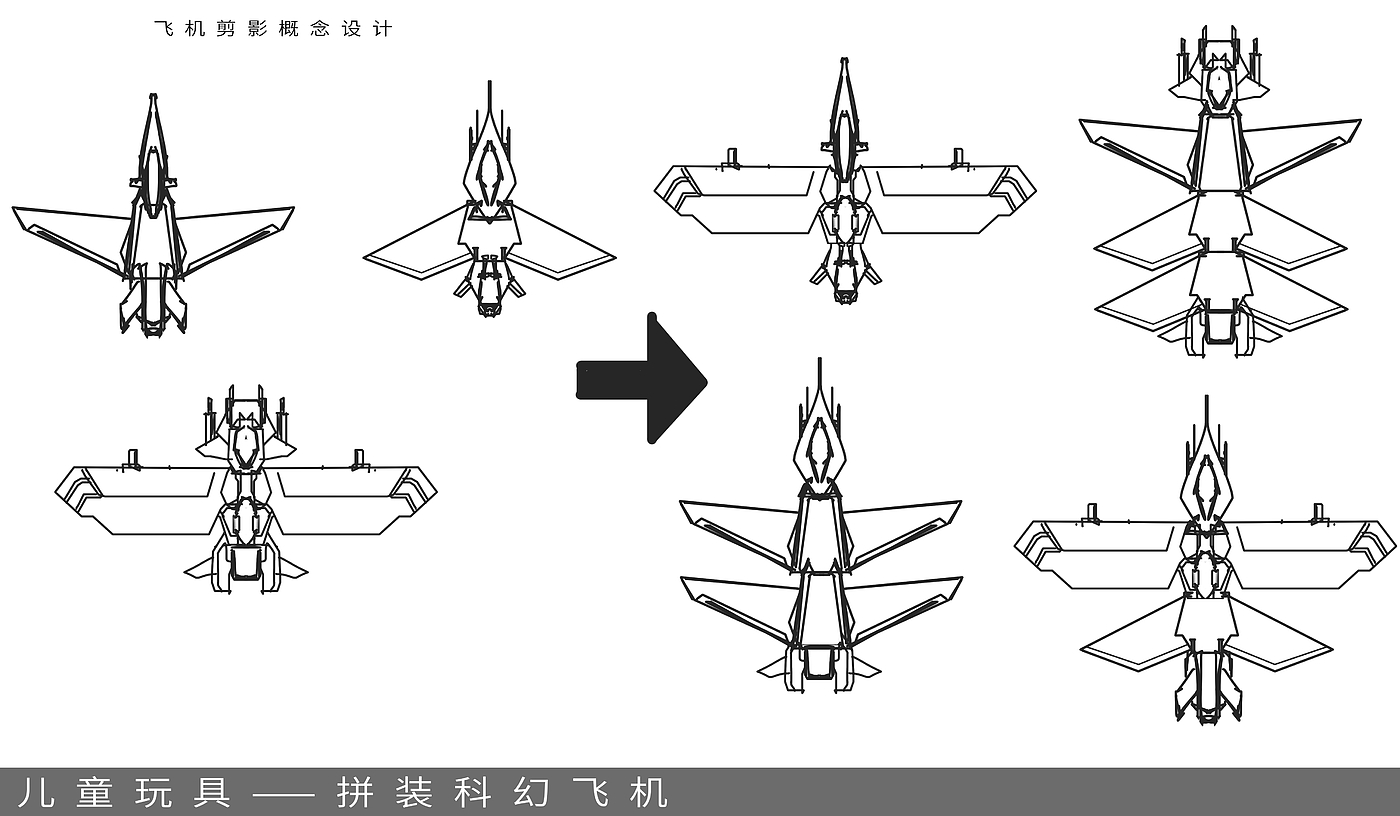 飞机剪影概念设计

儿童玩具——拼装科幻飞机