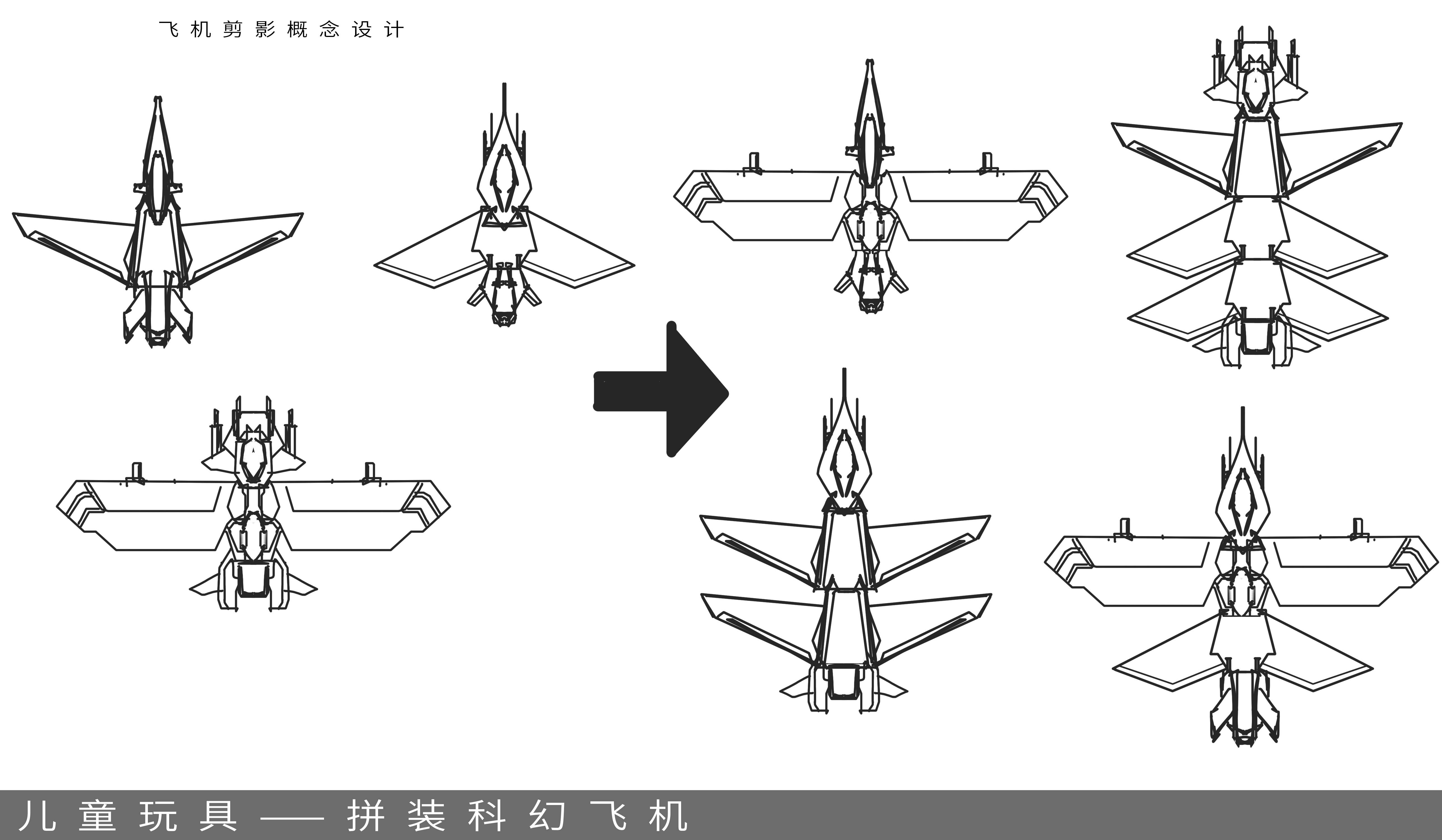 飞机剪影概念设计

儿童玩具——拼装科幻飞机