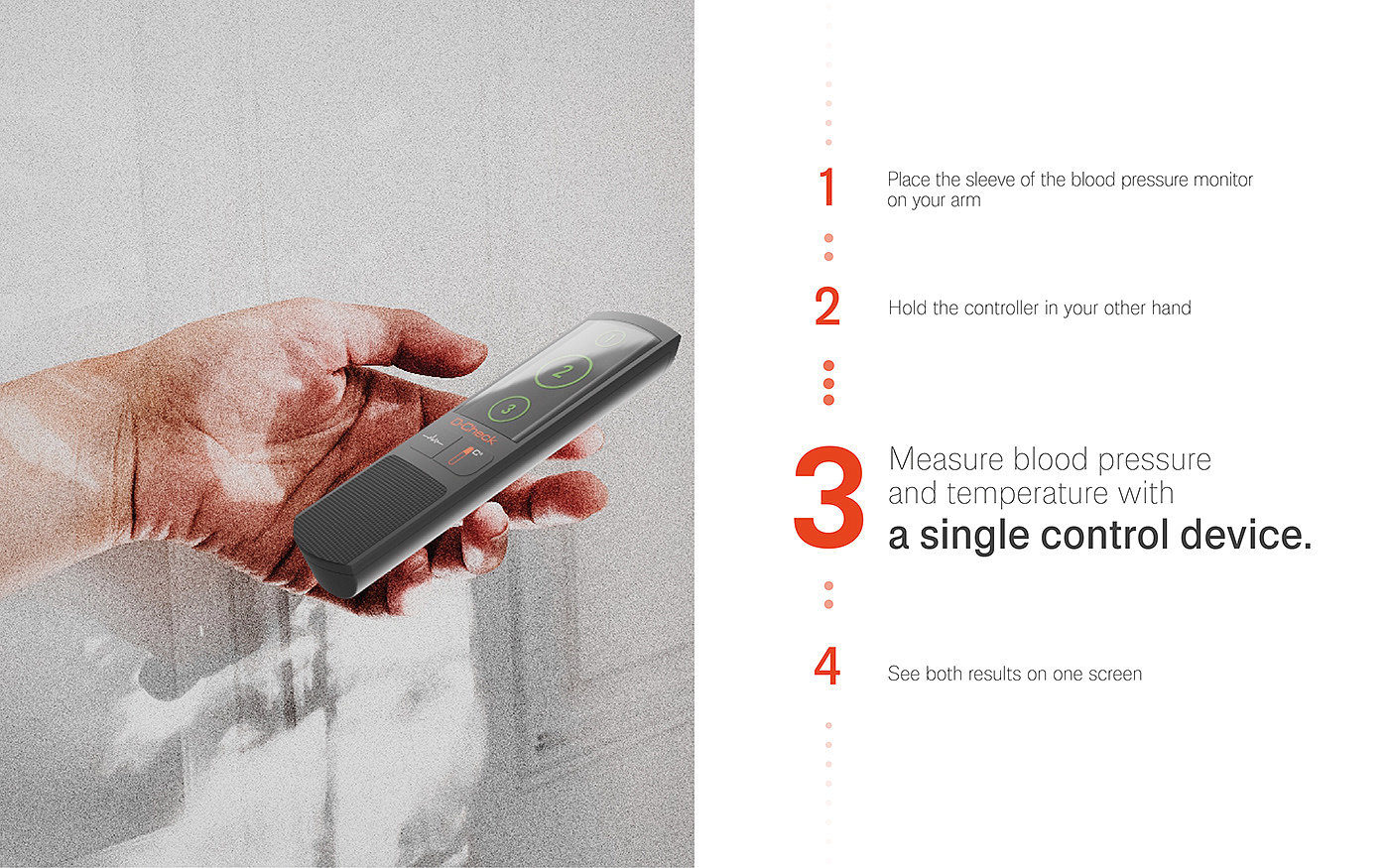 2

3

D-Check

C°

1 Place the sleeve of the blood pressure monitor on your arm

2 Hold the controller in your other hand

3 Measure blood pressure and temperature with a single control device.

4 See both results on one screen