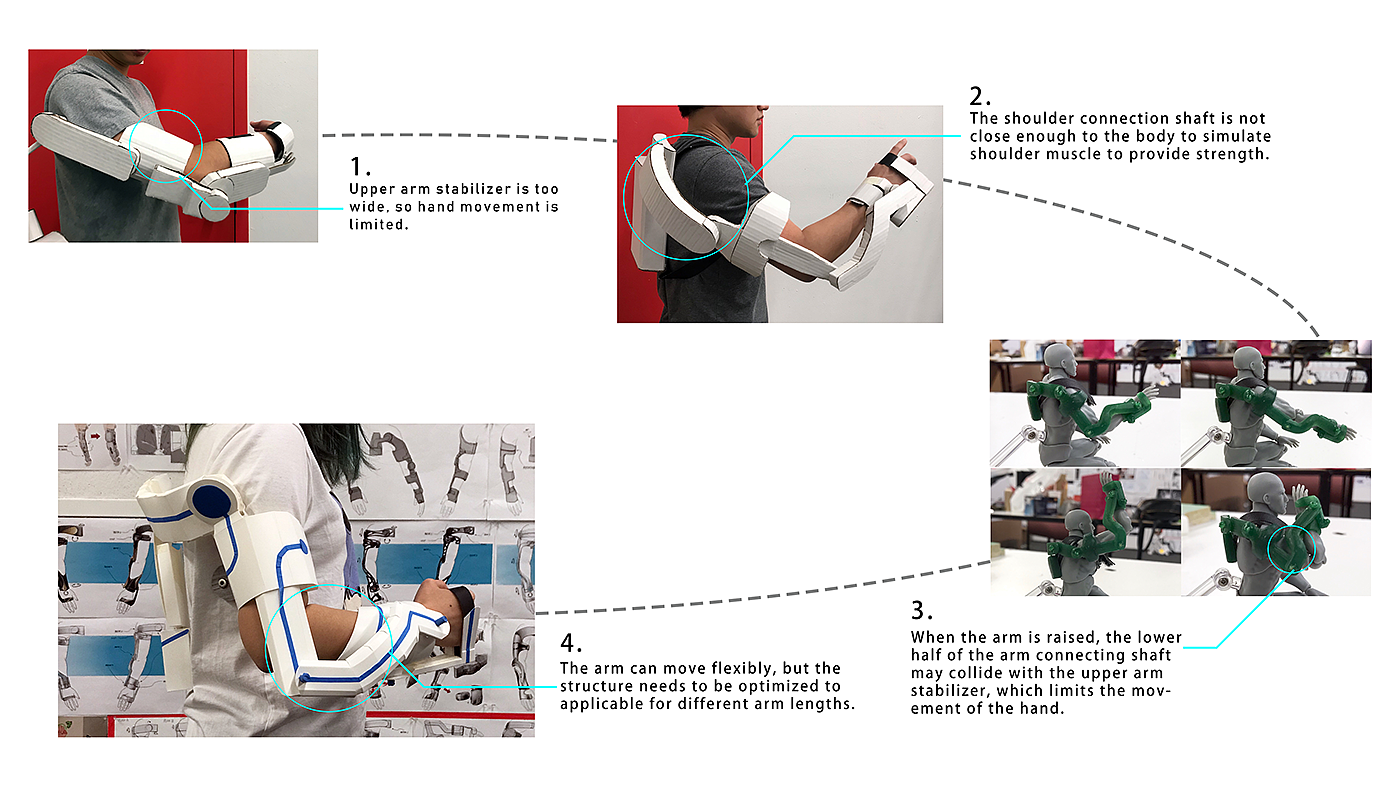 1.
Upper arm stabilizer is too wide, so hand movement is limited.

2.
The shoulder connection shaft is not close enough to the body to simulate shoulder muscle to provide strength.

3.
When the arm is raised, the lower half of the arm connecting shaft may collide with the upper arm stabilizer, which limits the movement of the hand.

4.
The arm can move flexibly, but the structure needs to be optimized to applicable for different arm lengths.