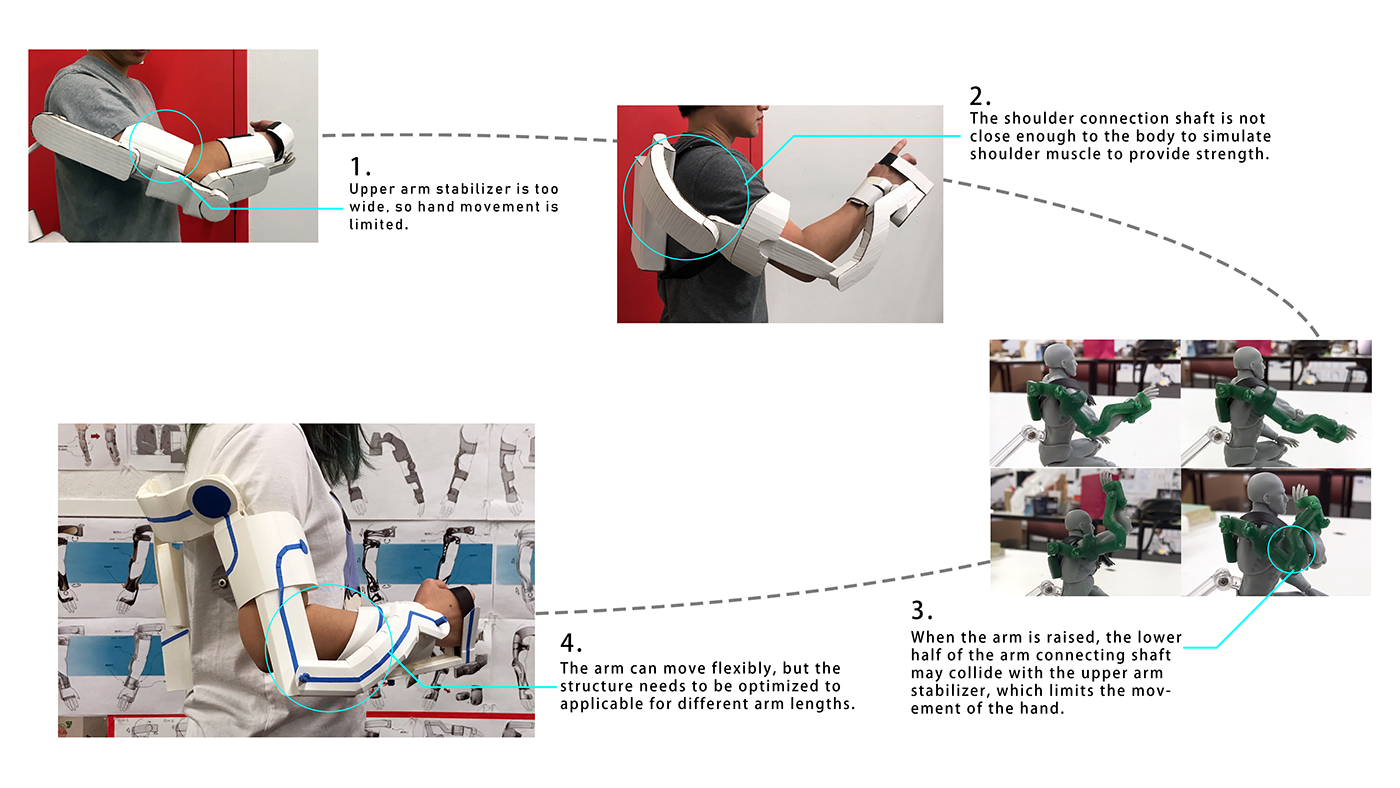 1.
Upper arm stabilizer is too wide, so hand movement is limited.

2.
The shoulder connection shaft is not close enough to the body to simulate shoulder muscle to provide strength.

3.
When the arm is raised, the lower half of the arm connecting shaft may collide with the upper arm stabilizer, which limits the movement of the hand.

4.
The arm can move flexibly, but the structure needs to be optimized to applicable for different arm lengths.