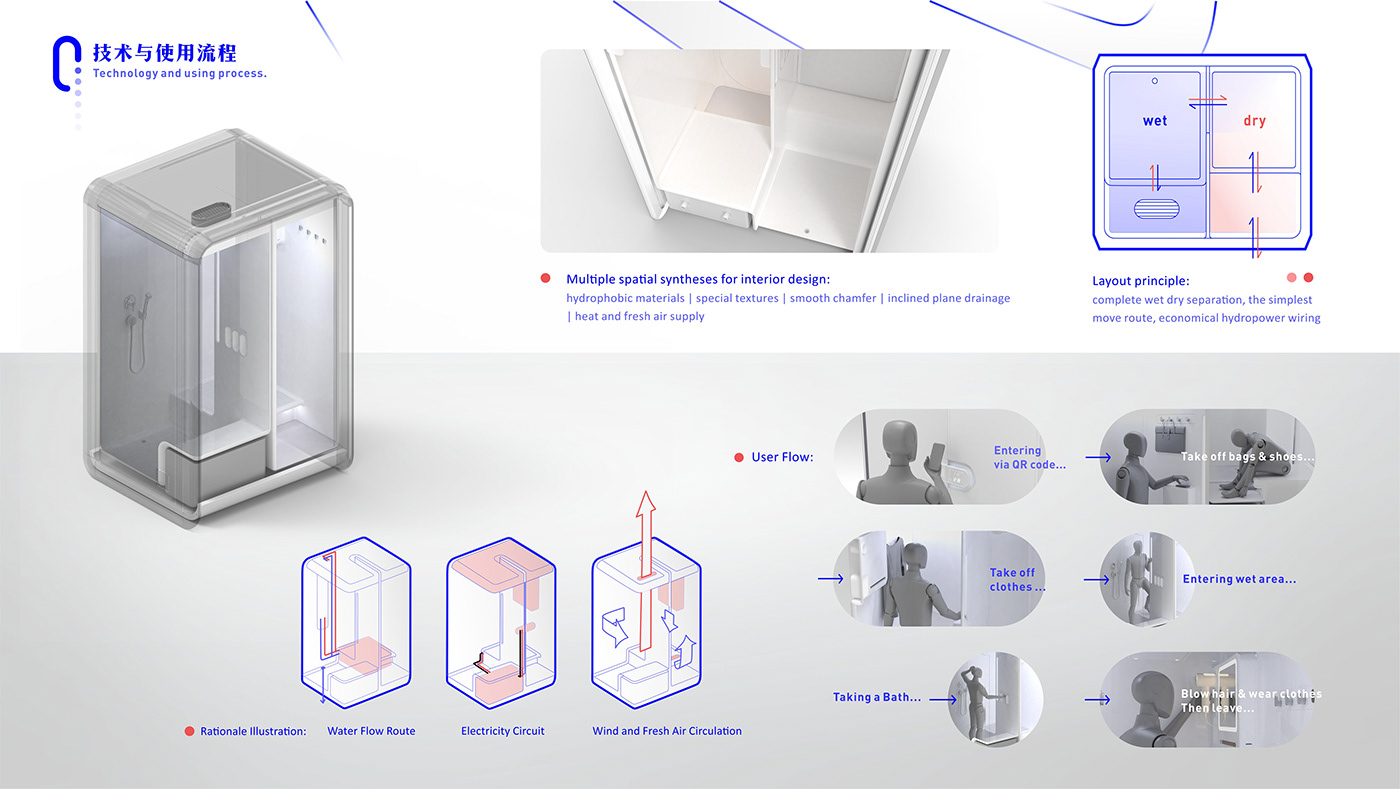 技术与使用流程
Technology and using process.

Multiple spatial syntheses for interior design:
hydrophobic materials | special textures | smooth chamfer | inclined plane drainage | heat and fresh air supply

wet
dry

Layout principle:
complete wet dry separation, the simplest move route, economical hydropower wiring

User Flow:

Entering via QR code...

Take off bags & shoes...

Take off clothes...

Entering wet area...

Taking a Bath...

Blow hair & wear clothes
Then leave...

Rationale Illustration: Water Flow Route Electricity Circuit Wind and Fresh Air Circulation