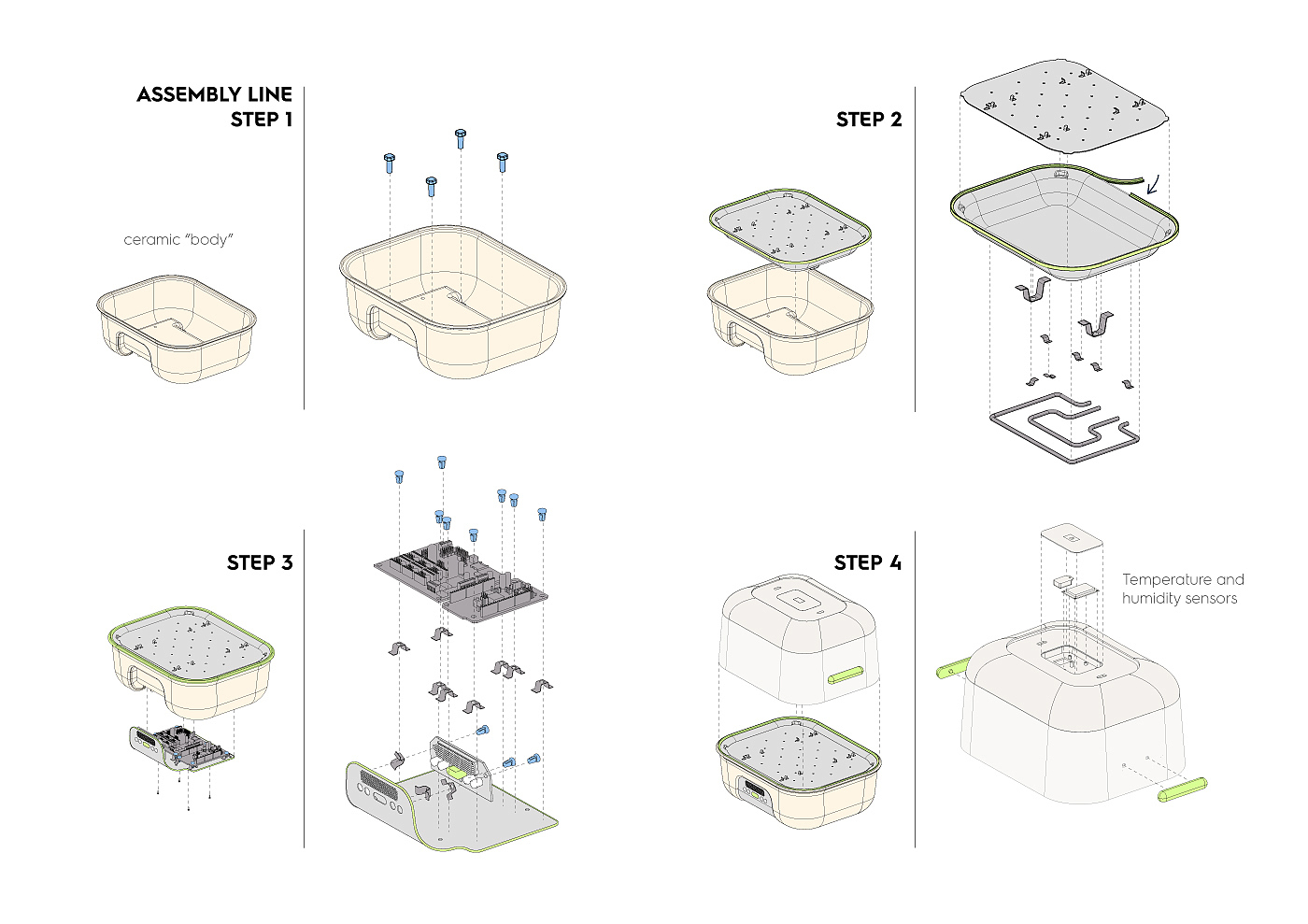 ASSEMBLY LINE
STEP 1

ceramic "body"

STEP 2

STEP 3

STEP 4

Temperature and humidity sensors